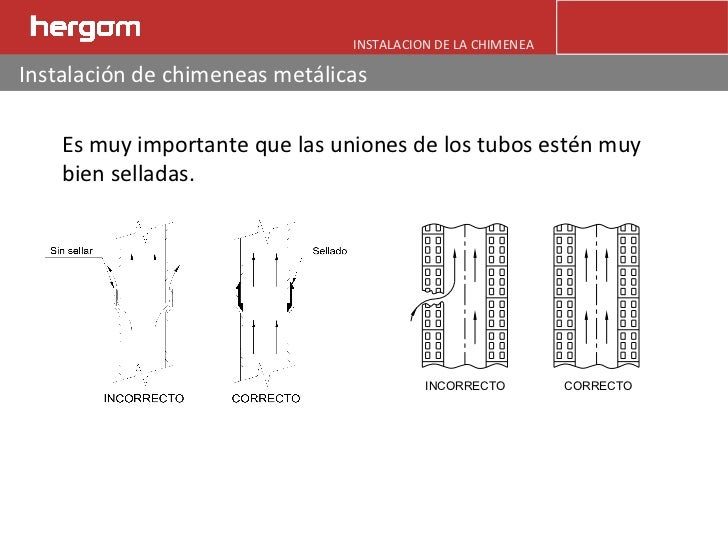 hergom

INSTALACION DE LA CHIMENEA

Instalación de chimeneas metálicas

Es muy importante que las uniones de los tubos estén muy bien selladas.

Sin sellar

Sellado

INCORRECTO

CORRECTO

INCORRECTO

CORRECTO