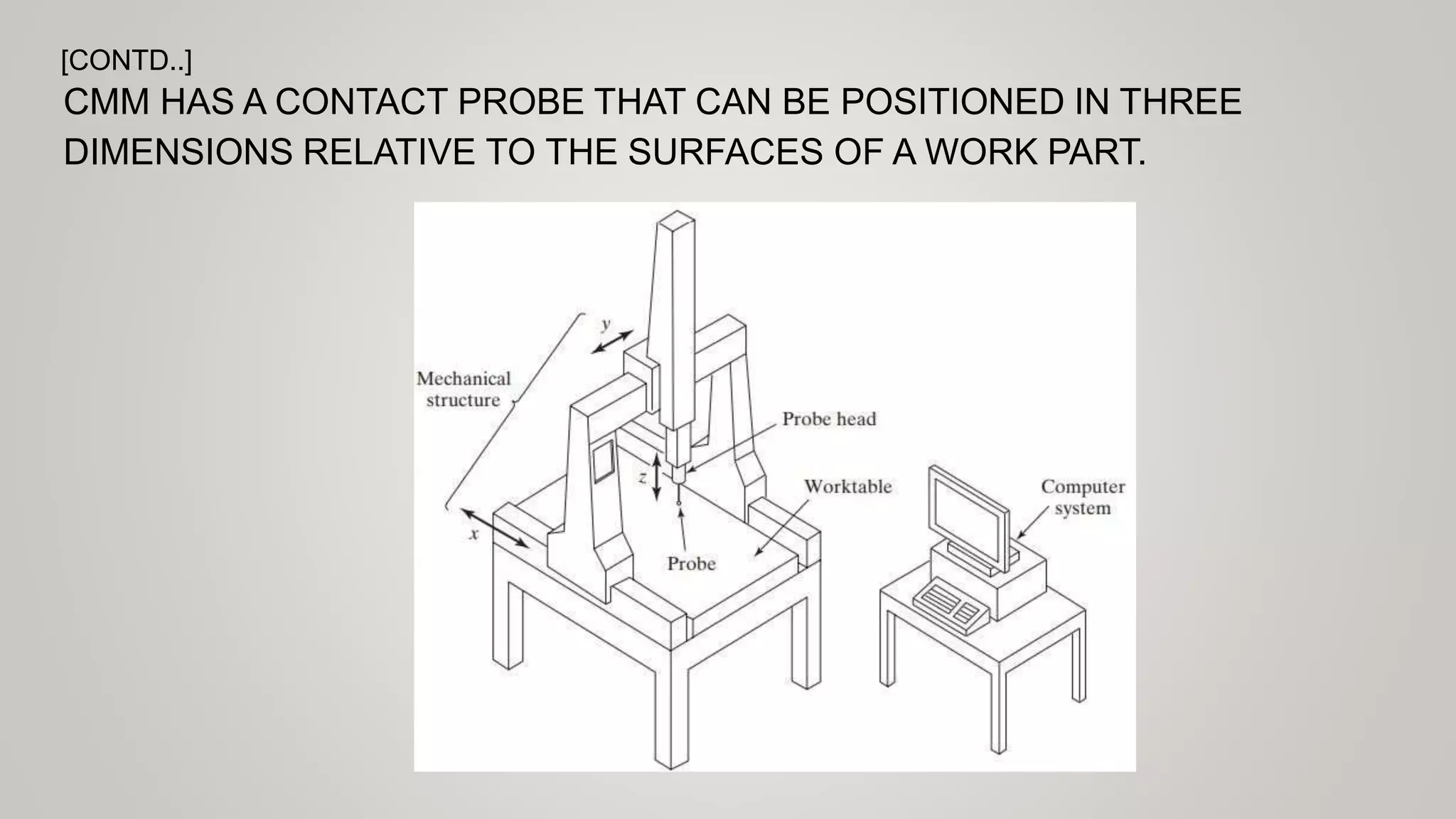 [CONTD..]
CMM HAS A CONTACT PROBE THAT CAN BE POSITIONED IN THREE DIMENSIONS RELATIVE TO THE SURFACES OF A WORK PART.

y
Mechanical structure
Probe head
z
Worktable
Computer system
x
Probe