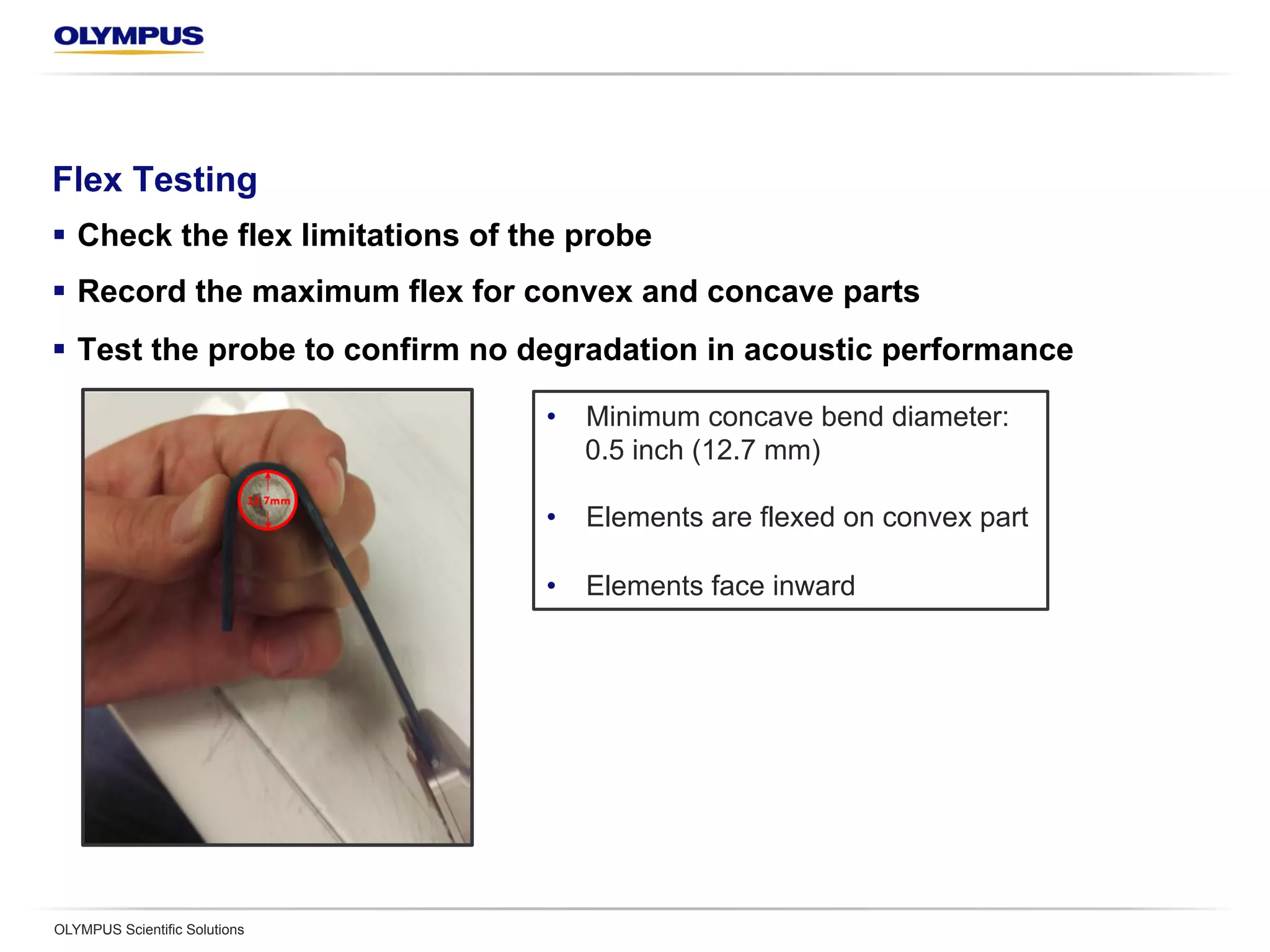 OLYMPUS

Flex Testing

▪ Check the flex limitations of the probe

▪ Record the maximum flex for convex and concave parts

▪ Test the probe to confirm no degradation in acoustic performance

12.7mm

• Minimum concave bend diameter: 0.5 inch (12.7 mm)

• Elements are flexed on convex part

• Elements face inward

OLYMPUS Scientific Solutions