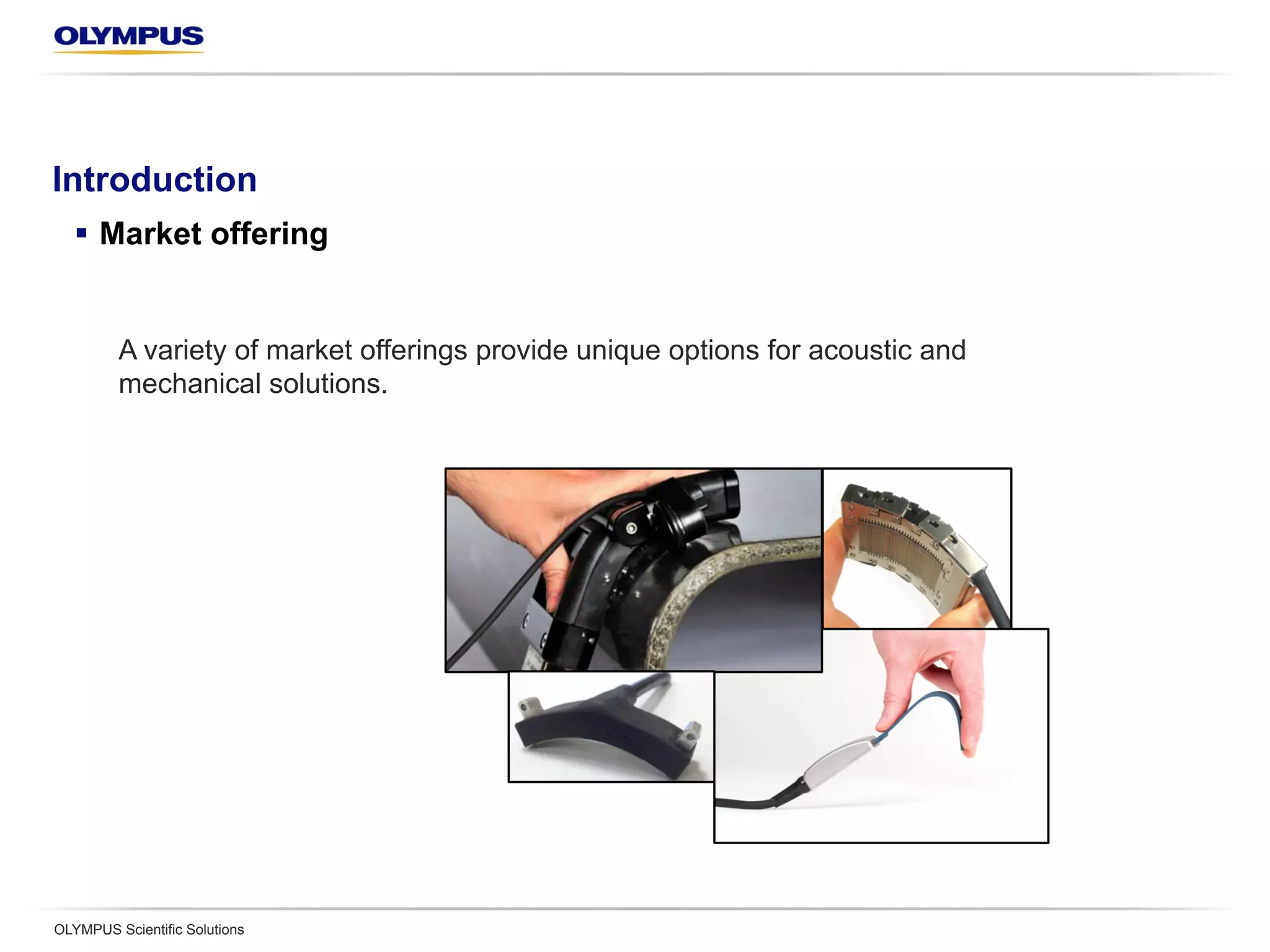 OLYMPUS

Introduction

▪ Market offering

A variety of market offerings provide unique options for acoustic and mechanical solutions.

OLYMPUS Scientific Solutions