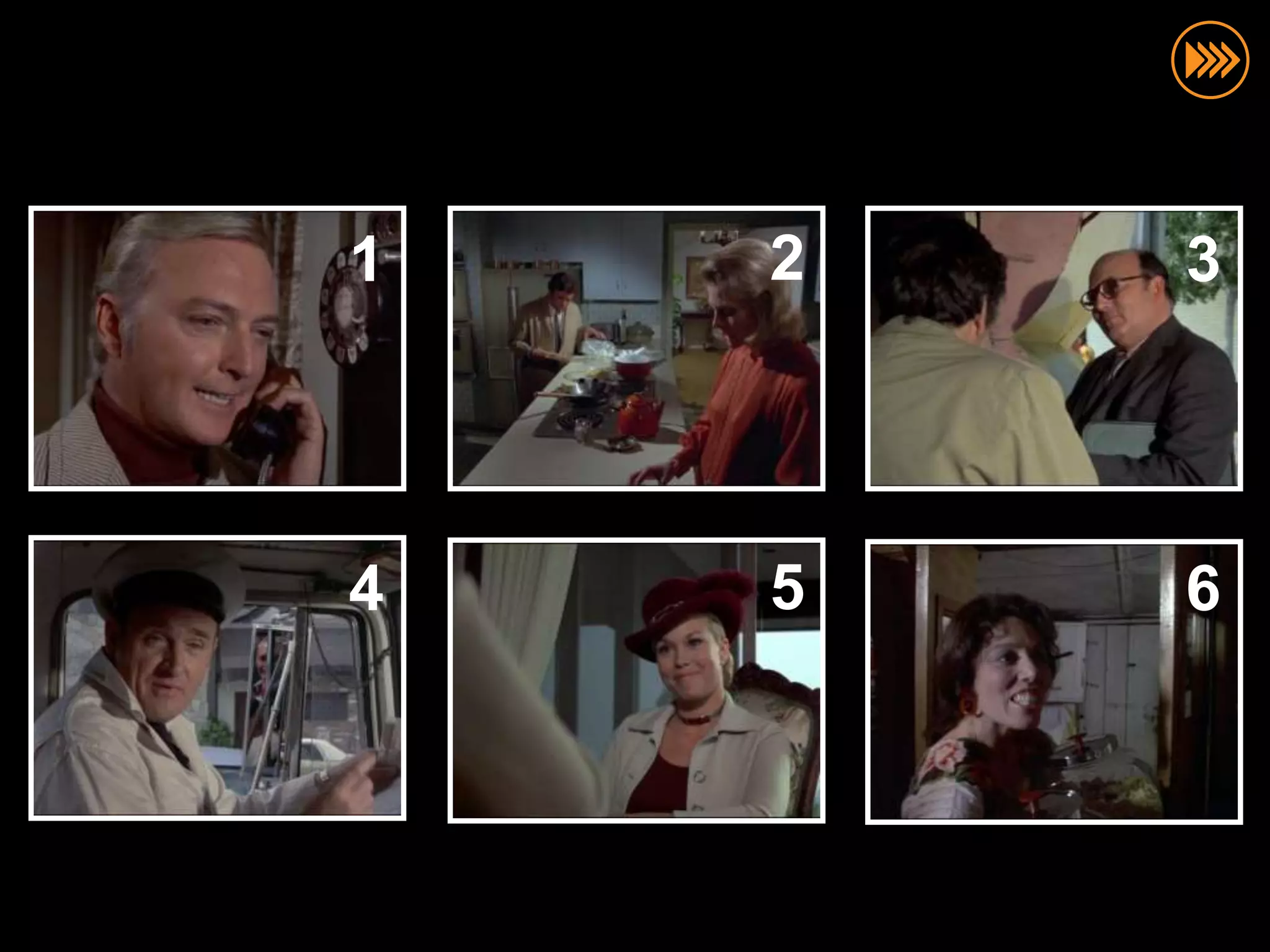 1

2

3

4

5

6