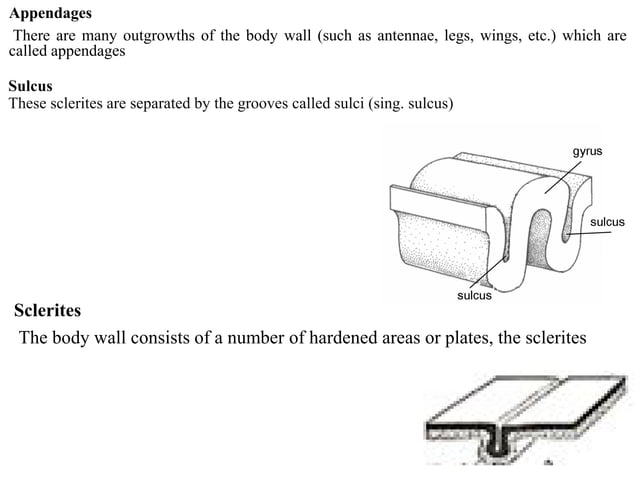 Appendages
There are many outgrowths of the body wall (such as antennae, legs, wings, etc.) which are called appendages

Sulcus
These sclerites are separated by the grooves called sulci (sing. sulcus)

gyrus
sulcus
sulcus

Sclerites
The body wall consists of a number of hardened areas or plates, the sclerites