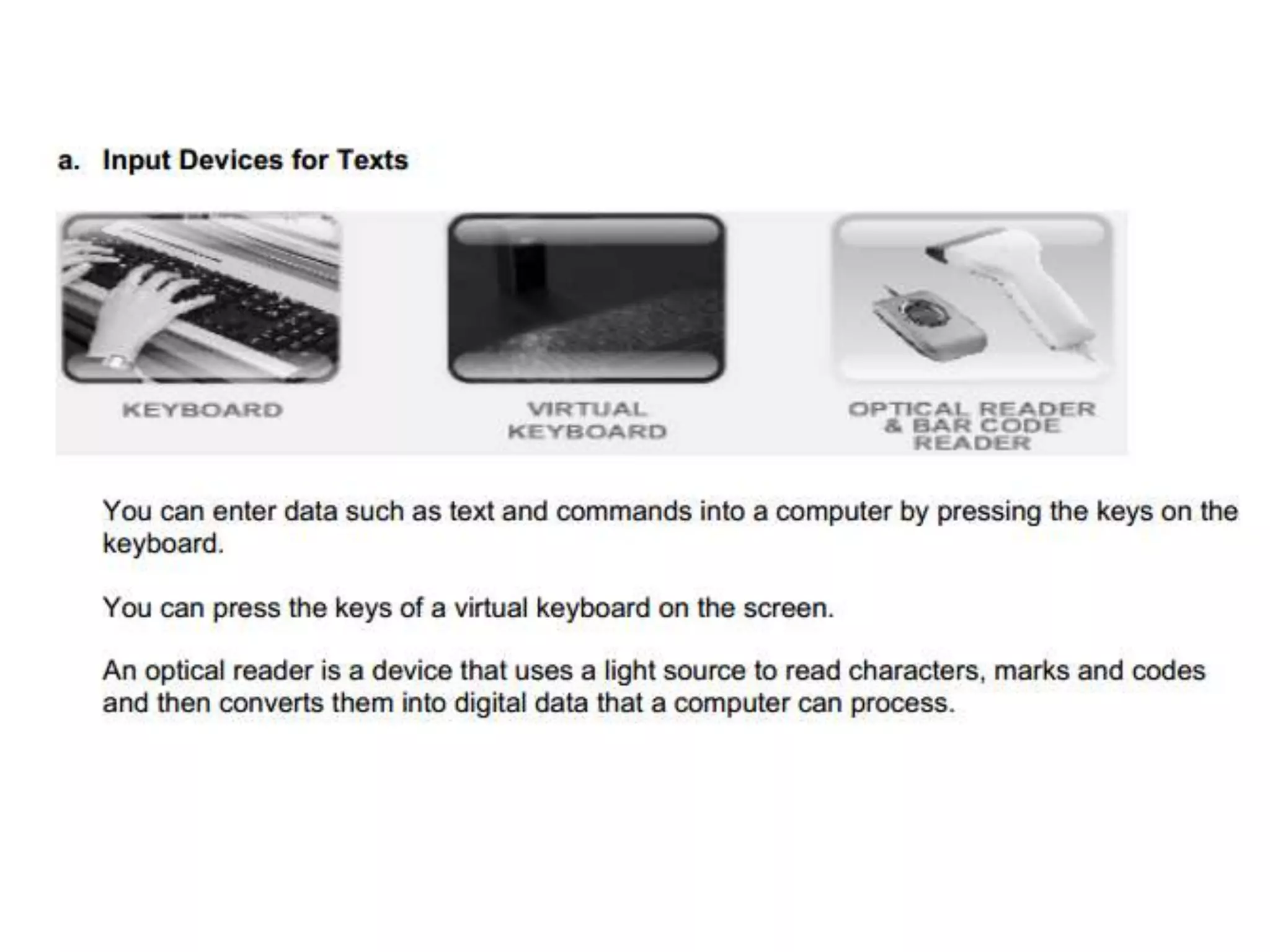 a. Input Devices for Texts

KEYBOARD

VIRTUAL KEYBOARD

OPTICAL READER & BAR CODE READER

You can enter data such as text and commands into a computer by pressing the keys on the keyboard.

You can press the keys of a virtual keyboard on the screen.

An optical reader is a device that uses a light source to read characters, marks and codes and then converts them into digital data that a computer can process.