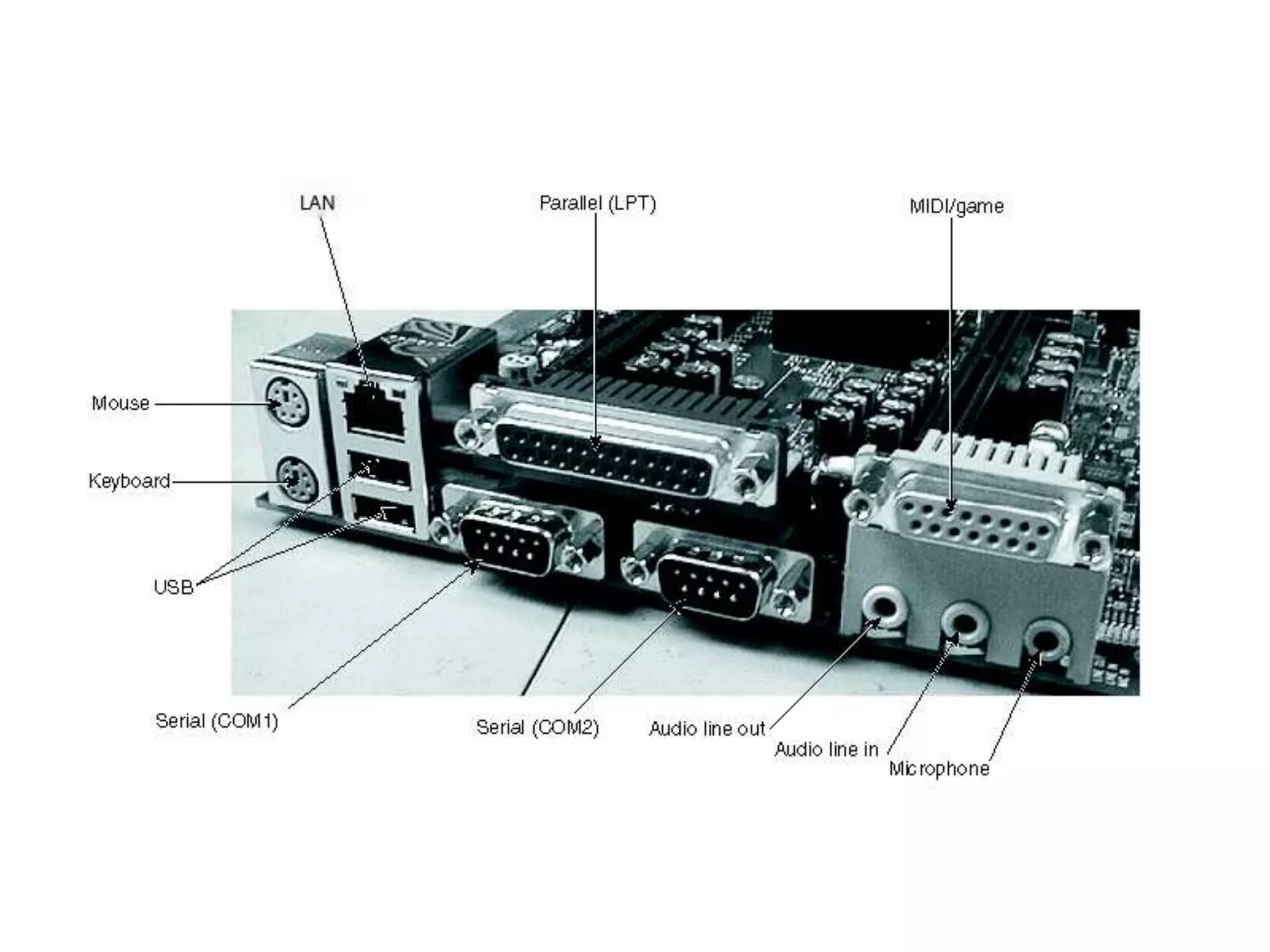 LAN

Parallel (LPT)

MIDI/game

Mouse

Keyboard

USB

Serial (COM1)

Serial (COM2)

Audio line out

Audio line in

Microphone