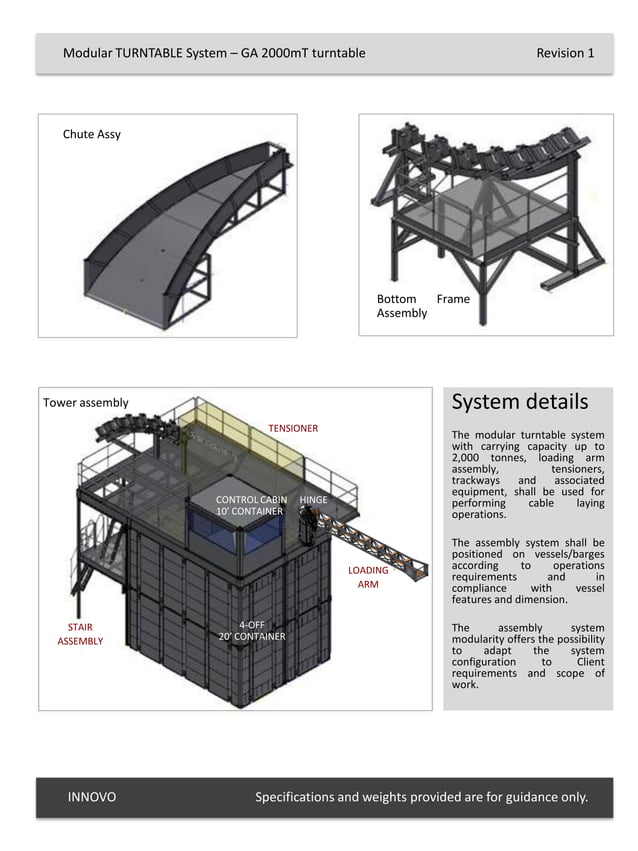 Modular TURNTABLE System – GA 2000mT turntable

Revision 1

Chute Assy

Bottom Frame Assembly

Tower assembly

TENSIONER

CONTROL CABIN 10' CONTAINER

HINGE

LOADING ARM

STAIR ASSEMBLY

4-OFF 20' CONTAINER

System details

The modular turntable system with carrying capacity up to 2,000 tonnes, loading arm assembly, tensioners, trackways and associated equipment, shall be used for performing cable laying operations.

The assembly system shall be positioned on vessels/barges according to operations requirements and in compliance with vessel features and dimension.

The assembly system modularity offers the possibility to adapt the system configuration to Client requirements and scope of work.

INNOVO

Specifications and weights provided are for guidance only.