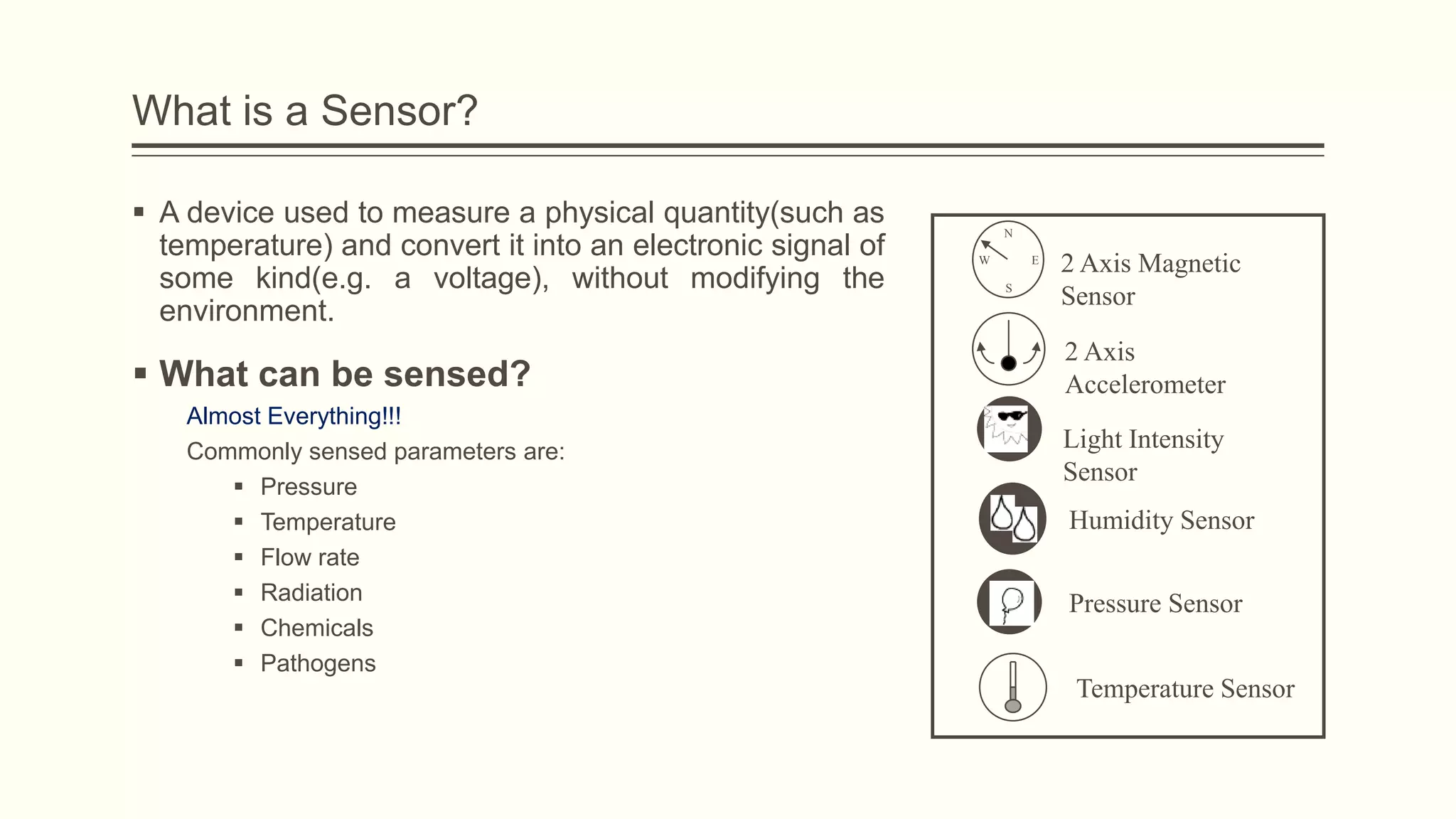 What is a Sensor?

▪ A device used to measure a physical quantity(such as temperature) and convert it into an electronic signal of some kind(e.g. a voltage), without modifying the environment.

▪ What can be sensed?

Almost Everything!!!

Commonly sensed parameters are:

▪ Pressure
▪ Temperature
▪ Flow rate
▪ Radiation
▪ Chemicals
▪ Pathogens

N
W
E
S
2 Axis Magnetic Sensor

2 Axis Accelerometer

Light Intensity Sensor

Humidity Sensor

Pressure Sensor

Temperature Sensor