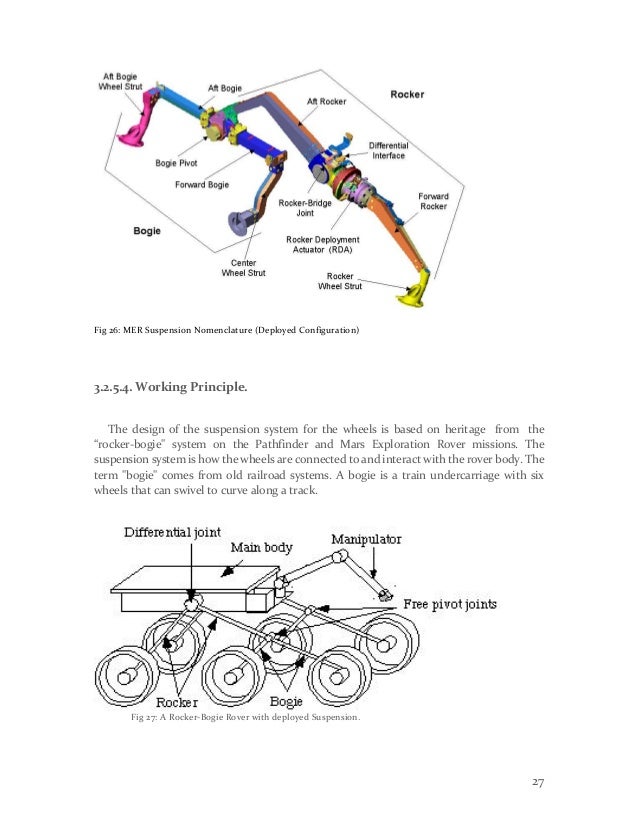 Aft Bogie Wheel Strut
Aft Bogie
Aft Rocker
Rocker
Differential Interface
Bogie Pivot
Forward Bogie
Rocker-Bridge Joint
Forward Rocker
Bogie
Rocker Deployment Actuator (RDA)
Center Wheel Strut
Rocker Wheel Strut

Fig 26: MER Suspension Nomenclature (Deployed Configuration)

3.2.5.4. Working Principle.

The design of the suspension system for the wheels is based on heritage from the "rocker-bogie" system on the Pathfinder and Mars Exploration Rover missions. The suspension system is how the wheels are connected to and interact with the rover body. The term "bogie" comes from old railroad systems. A bogie is a train undercarriage with six wheels that can swivel to curve along a track.

Differential joint
Main body
Manipulator
Free pivot joints
Rocker
Bogie

Fig 27: A Rocker-Bogie Rover with deployed Suspension.

27