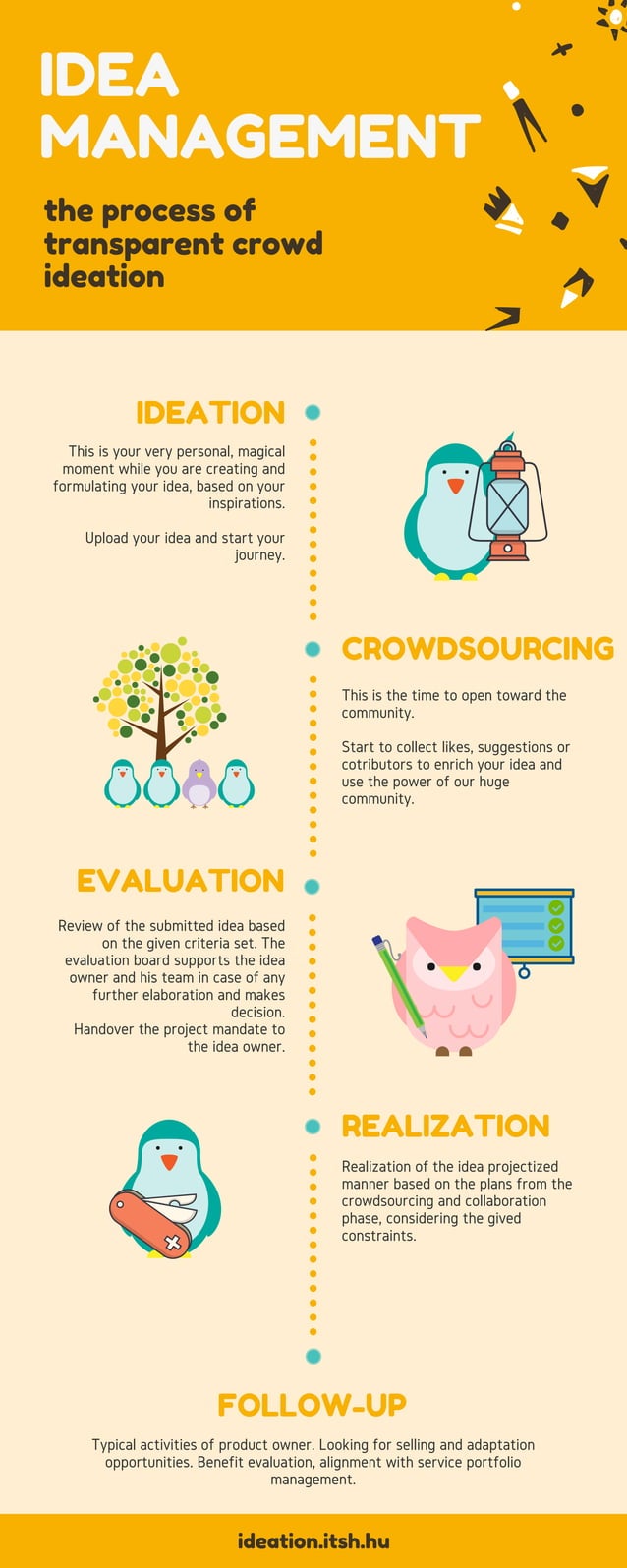 IDEA MANAGEMENT

the process of transparent crowd ideation

IDEATION

This is your very personal, magical moment while you are creating and formulating your idea, based on your inspirations.

Upload your idea and start your journey.

CROWDSOURCING

This is the time to open toward the community.

Start to collect likes, suggestions or cotributors to enrich your idea and use the power of our huge community.

EVALUATION

Review of the submitted idea based on the given criteria set. The evaluation board supports the idea owner and his team in case of any further elaboration and makes decision.
Handover the project mandate to the idea owner.

REALIZATION

Realization of the idea projectized manner based on the plans from the crowdsourcing and collaboration phase, considering the gived constraints.

FOLLOW-UP

Typical activities of product owner. Looking for selling and adaptation opportunities. Benefit evaluation, alignment with service portfolio management.

ideation.itsh.hu