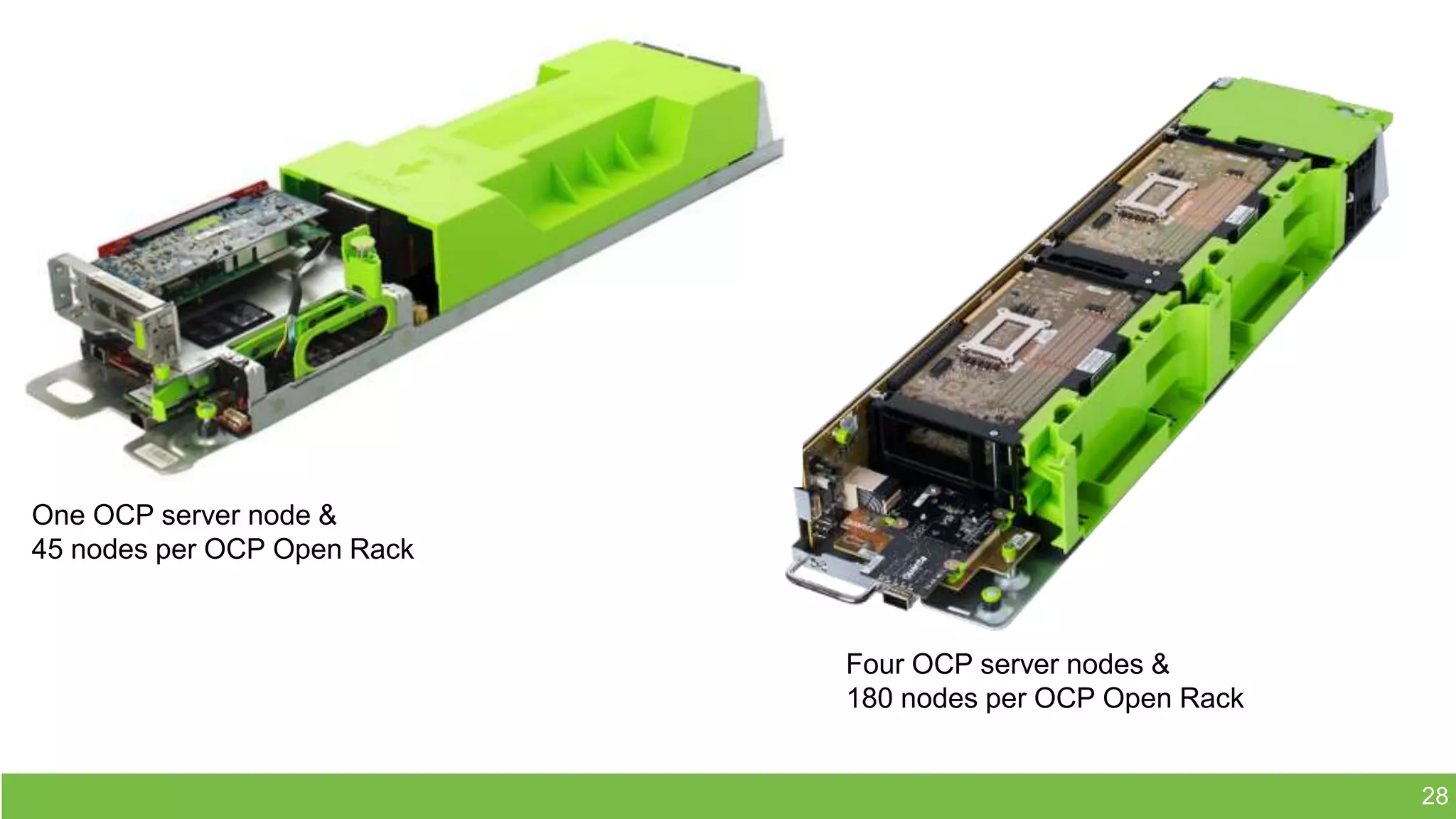 One OCP server node &
45 nodes per OCP Open Rack

Four OCP server nodes &
180 nodes per OCP Open Rack

28