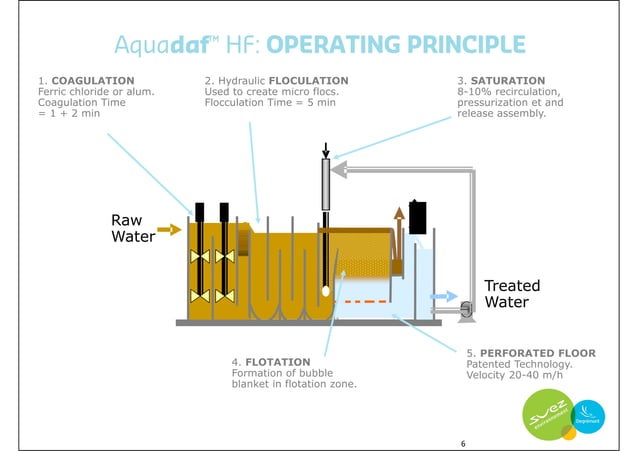 Aquadaf™ HF: OPERATING PRINCIPLE

1. COAGULATION
Ferric chloride or alum.
Coagulation Time
= 1 + 2 min

2. Hydraulic FLOCULATION
Used to create micro flocs.
Flocculation Time = 5 min

3. SATURATION
8-10% recirculation, pressurization et and release assembly.

Raw Water

Treated Water

4. FLOTATION
Formation of bubble blanket in flotation zone.

5. PERFORATED FLOOR
Patented Technology.
Velocity 20-40 m/h

suez environnement

Degrémont

6