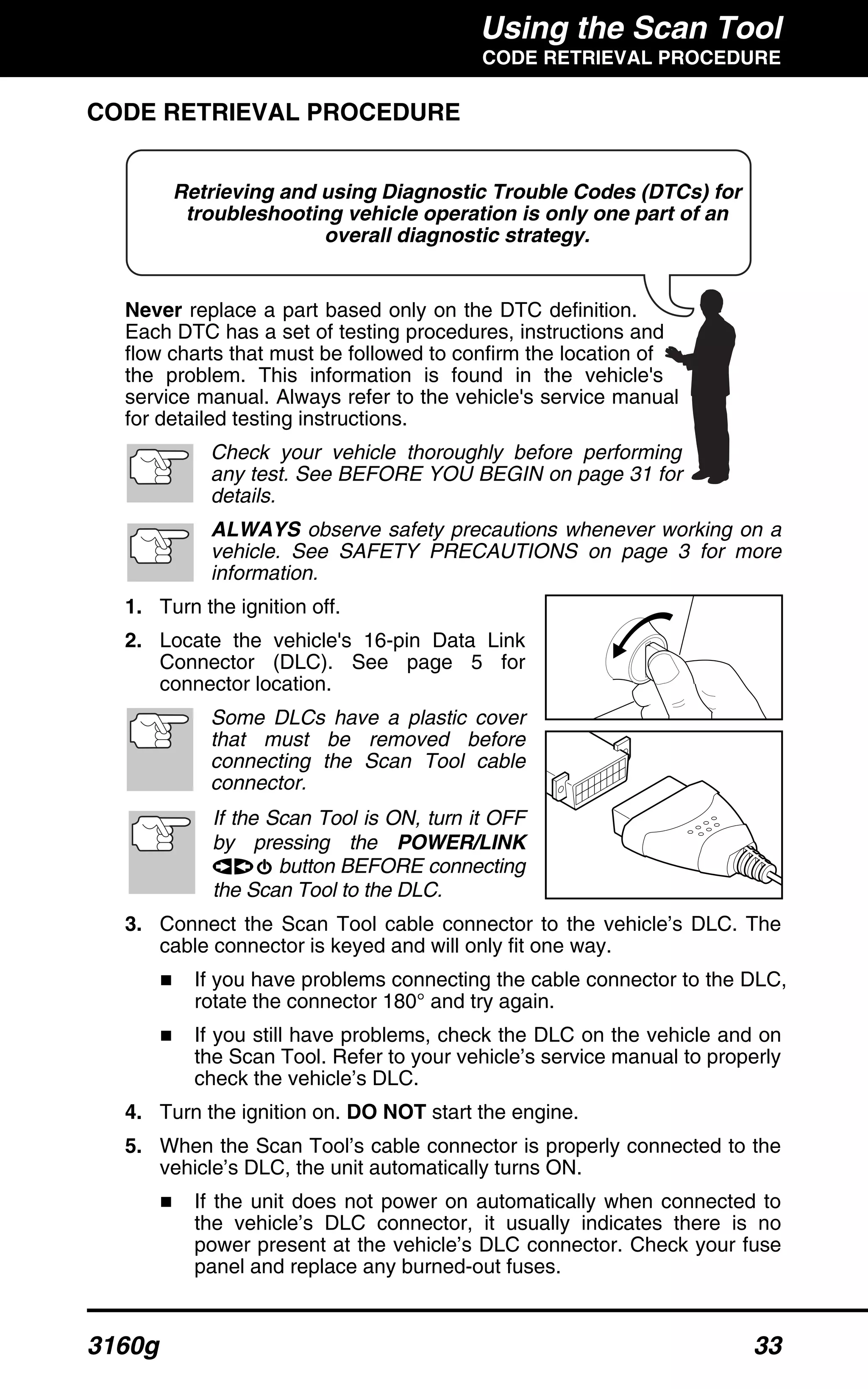 Using the Scan Tool
CODE RETRIEVAL PROCEDURE

CODE RETRIEVAL PROCEDURE

Retrieving and using Diagnostic Trouble Codes (DTCs) for troubleshooting vehicle operation is only one part of an overall diagnostic strategy.

Never replace a part based only on the DTC definition. Each DTC has a set of testing procedures, instructions and flow charts that must be followed to confirm the location of the problem. This information is found in the vehicle's service manual. Always refer to the vehicle's service manual for detailed testing instructions.

Check your vehicle thoroughly before performing any test. See BEFORE YOU BEGIN on page 31 for details.

ALWAYS observe safety precautions whenever working on a vehicle. See SAFETY PRECAUTIONS on page 3 for more information.

1. Turn the ignition off.

2. Locate the vehicle's 16-pin Data Link Connector (DLC). See page 5 for connector location.

Some DLCs have a plastic cover that must be removed before connecting the Scan Tool cable connector.

If the Scan Tool is ON, turn it OFF by pressing the POWER/LINK button BEFORE connecting the Scan Tool to the DLC.

3. Connect the Scan Tool cable connector to the vehicle’s DLC. The cable connector is keyed and will only fit one way.

■ If you have problems connecting the cable connector to the DLC, rotate the connector 180° and try again.

■ If you still have problems, check the DLC on the vehicle and on the Scan Tool. Refer to your vehicle’s service manual to properly check the vehicle’s DLC.

4. Turn the ignition on. DO NOT start the engine.

5. When the Scan Tool’s cable connector is properly connected to the vehicle’s DLC, the unit automatically turns ON.

■ If the unit does not power on automatically when connected to the vehicle’s DLC connector, it usually indicates there is no power present at the vehicle’s DLC connector. Check your fuse panel and replace any burned-out fuses.

3160g 33