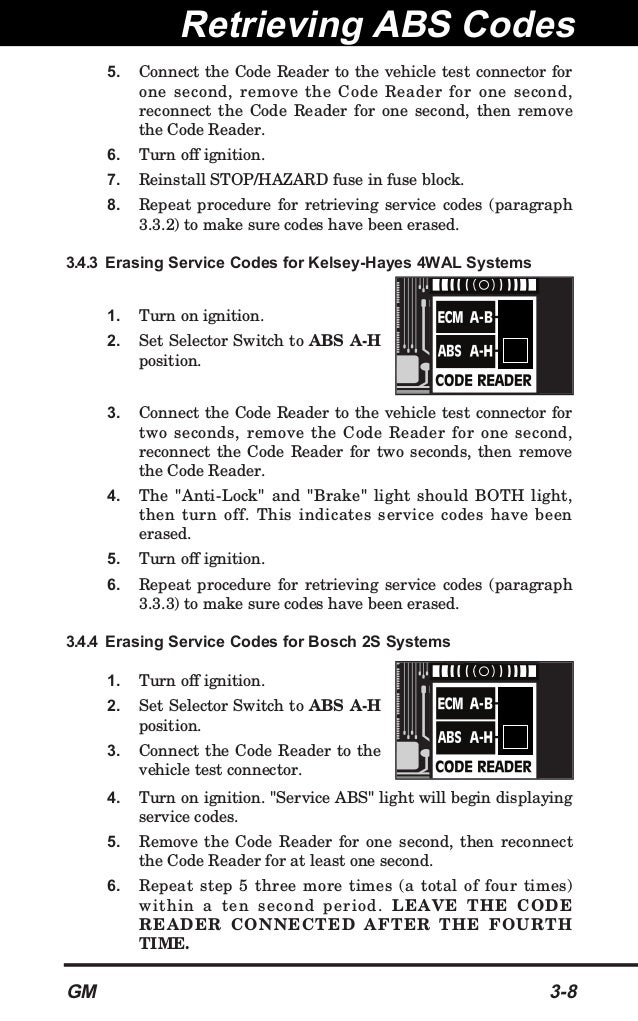 Retrieving ABS Codes

5. Connect the Code Reader to the vehicle test connector for one second, remove the Code Reader for one second, reconnect the Code Reader for one second, then remove the Code Reader.
6. Turn off ignition.
7. Reinstall STOP/HAZARD fuse in fuse block.
8. Repeat procedure for retrieving service codes (paragraph 3.3.2) to make sure codes have been erased.

3.4.3 Erasing Service Codes for Kelsey-Hayes 4WAL Systems

1. Turn on ignition.
2. Set Selector Switch to **ABS A-H** position.

ECM A-B
ABS A-H
CODE READER

3. Connect the Code Reader to the vehicle test connector for two seconds, remove the Code Reader for one second, reconnect the Code Reader for two seconds, then remove the Code Reader.
4. The "Anti-Lock" and "Brake" light should BOTH light, then turn off. This indicates service codes have been erased.
5. Turn off ignition.
6. Repeat procedure for retrieving service codes (paragraph 3.3.3) to make sure codes have been erased.

3.4.4 Erasing Service Codes for Bosch 2S Systems

1. Turn off ignition.
2. Set Selector Switch to **ABS A-H** position.
3. Connect the Code Reader to the vehicle test connector.

ECM A-B
ABS A-H
CODE READER

4. Turn on ignition. "Service ABS" light will begin displaying service codes.
5. Remove the Code Reader for one second, then reconnect the Code Reader for at least one second.
6. Repeat step 5 three more times (a total of four times) within a ten second period. **LEAVE THE CODE READER CONNECTED AFTER THE FOURTH TIME.**

GM 3-8