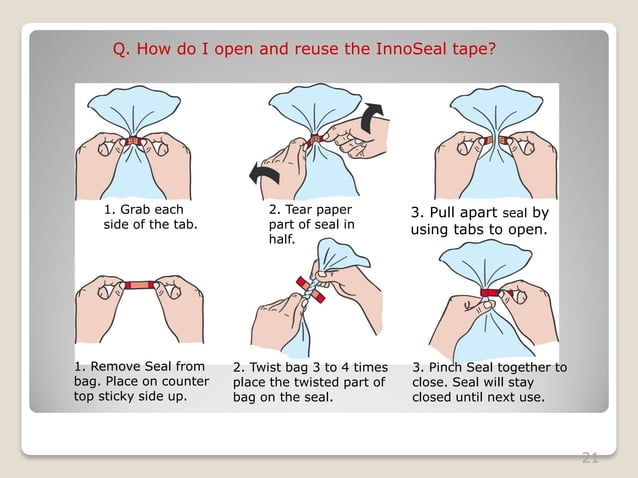 Q. How do I open and reuse the InnoSeal tape?

1. Grab each side of the tab.

2. Tear paper part of seal in half.

3. Pull apart seal by using tabs to open.

1. Remove Seal from bag. Place on counter top sticky side up.

2. Twist bag 3 to 4 times place the twisted part of bag on the seal.

3. Pinch Seal together to close. Seal will stay closed until next use.

21