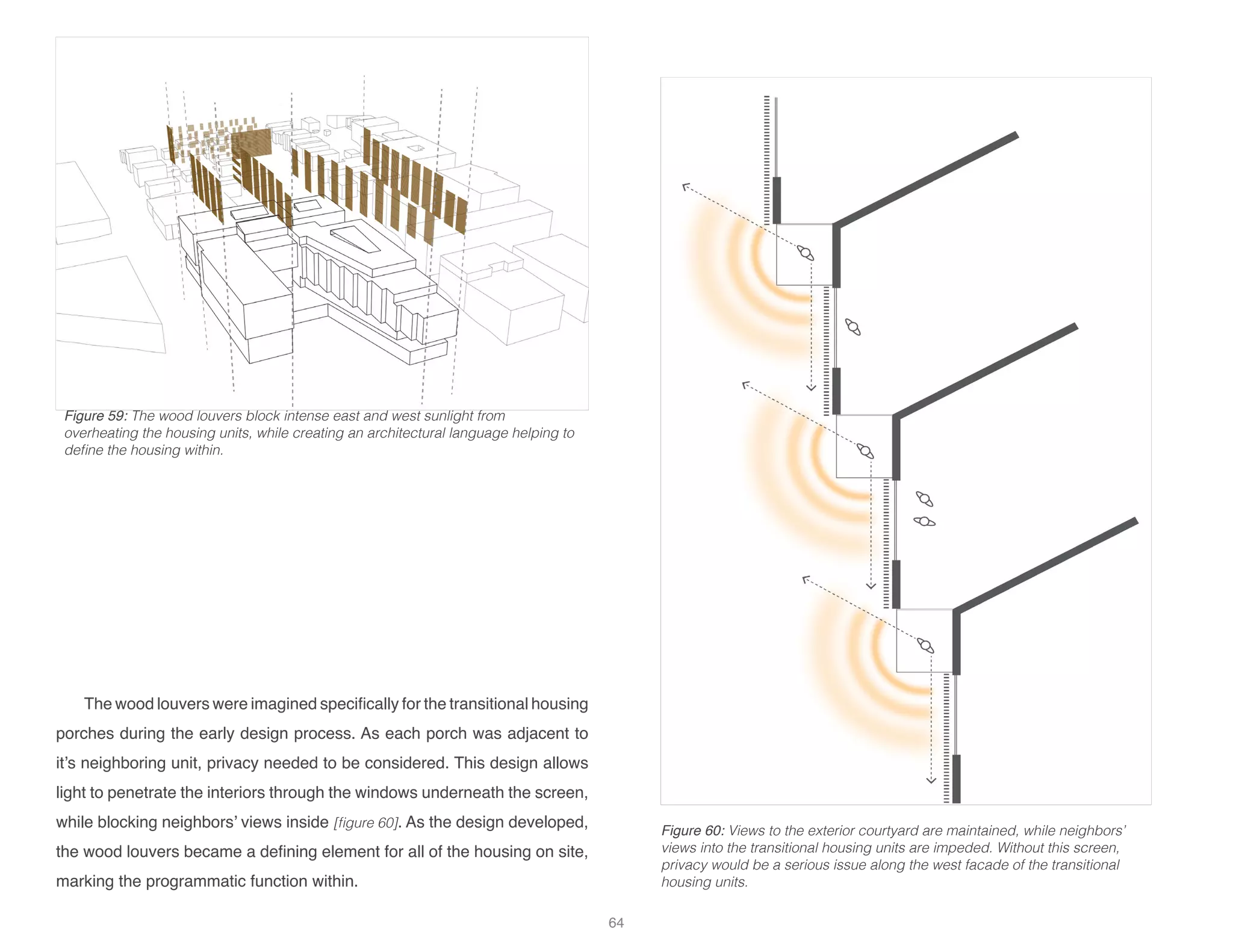 Figure 59: The wood louvers block intense east and west sunlight from overheating the housing units, while creating an architectural language helping to define the housing within.

The wood louvers were imagined specifically for the transitional housing porches during the early design process. As each porch was adjacent to it's neighboring unit, privacy needed to be considered. This design allows light to penetrate the interiors through the windows underneath the screen, while blocking neighbors' views inside [figure 60]. As the design developed, the wood louvers became a defining element for all of the housing on site, marking the programmatic function within.

Figure 60: Views to the exterior courtyard are maintained, while neighbors' views into the transitional housing units are impeded. Without this screen, privacy would be a serious issue along the west facade of the transitional housing units.

64