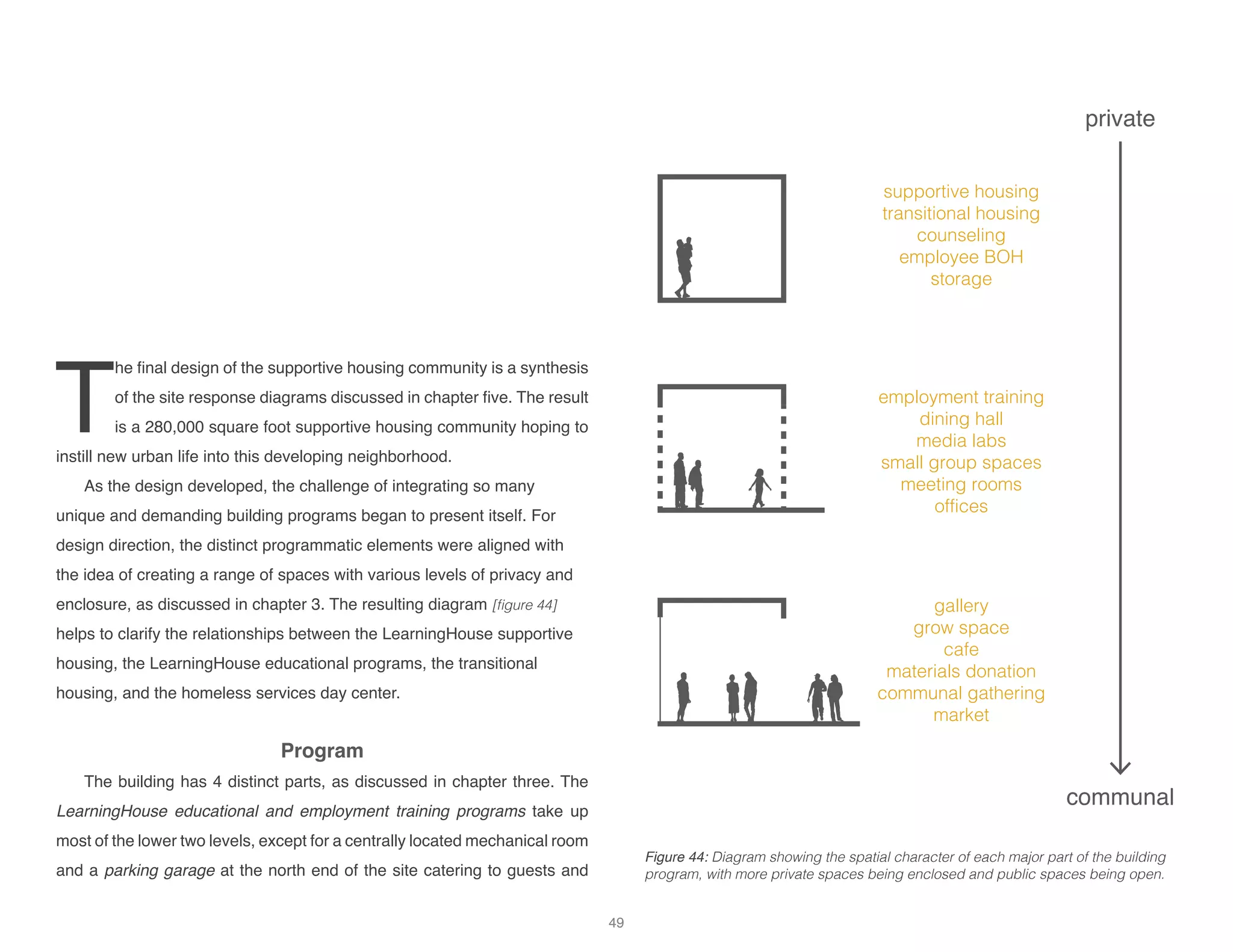 The final design of the supportive housing community is a synthesis of the site response diagrams discussed in chapter five. The result is a 280,000 square foot supportive housing community hoping to instill new urban life into this developing neighborhood.

As the design developed, the challenge of integrating so many unique and demanding building programs began to present itself. For design direction, the distinct programmatic elements were aligned with the idea of creating a range of spaces with various levels of privacy and enclosure, as discussed in chapter 3. The resulting diagram [figure 44] helps to clarify the relationships between the LearningHouse supportive housing, the LearningHouse educational programs, the transitional housing, and the homeless services day center.

Program

The building has 4 distinct parts, as discussed in chapter three. The LearningHouse educational and employment training programs take up most of the lower two levels, except for a centrally located mechanical room and a parking garage at the north end of the site catering to guests and

private

supportive housing
transitional housing
counseling
employee BOH
storage

employment training
dining hall
media labs
small group spaces
meeting rooms
offices

gallery
grow space
cafe
materials donation
communal gathering
market

communal

Figure 44: Diagram showing the spatial character of each major part of the building program, with more private spaces being enclosed and public spaces being open.

49