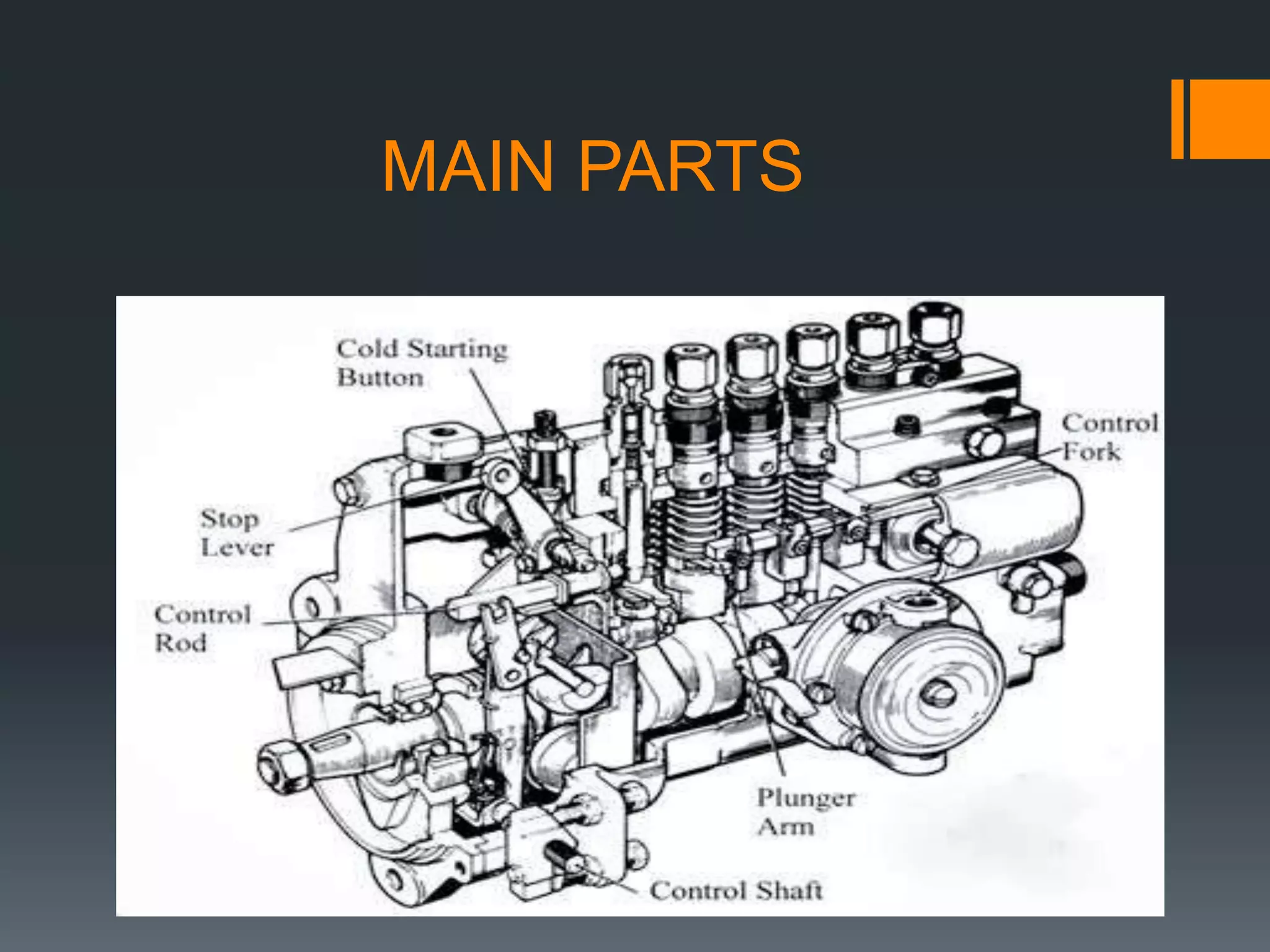 MAIN PARTS

Cold Starting Button

Control Fork

Stop Lever

Control Rod

Plunger Arm

Control Shaft