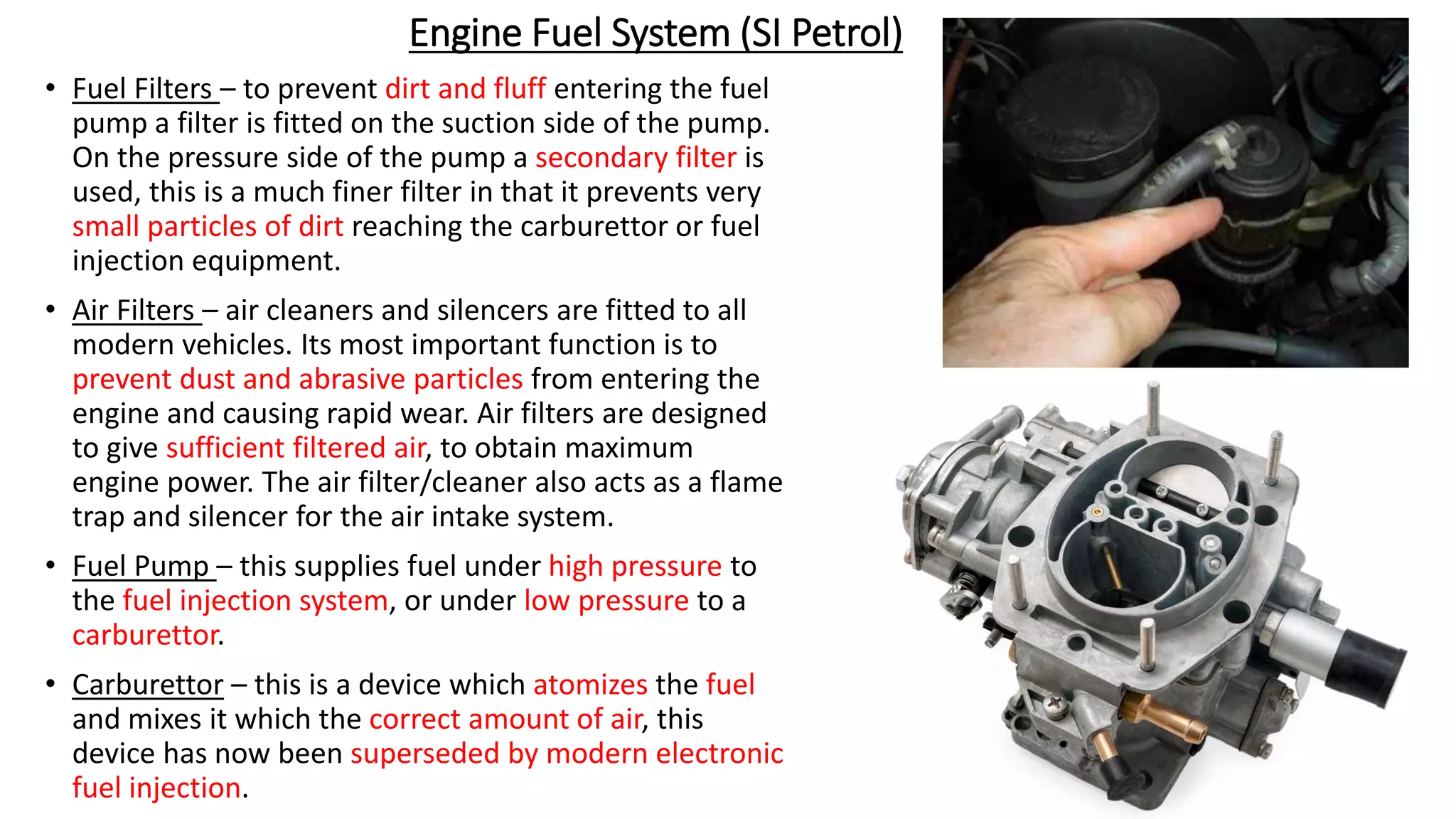 Engine Fuel System (SI Petrol)

• Fuel Filters – to prevent dirt and fluff entering the fuel pump a filter is fitted on the suction side of the pump. On the pressure side of the pump a secondary filter is used, this is a much finer filter in that it prevents very small particles of dirt reaching the carburettor or fuel injection equipment.

• Air Filters – air cleaners and silencers are fitted to all modern vehicles. Its most important function is to prevent dust and abrasive particles from entering the engine and causing rapid wear. Air filters are designed to give sufficient filtered air, to obtain maximum engine power. The air filter/cleaner also acts as a flame trap and silencer for the air intake system.

• Fuel Pump – this supplies fuel under high pressure to the fuel injection system, or under low pressure to a carburettor.

• Carburettor – this is a device which atomizes the fuel and mixes it which the correct amount of air, this device has now been superseded by modern electronic fuel injection.