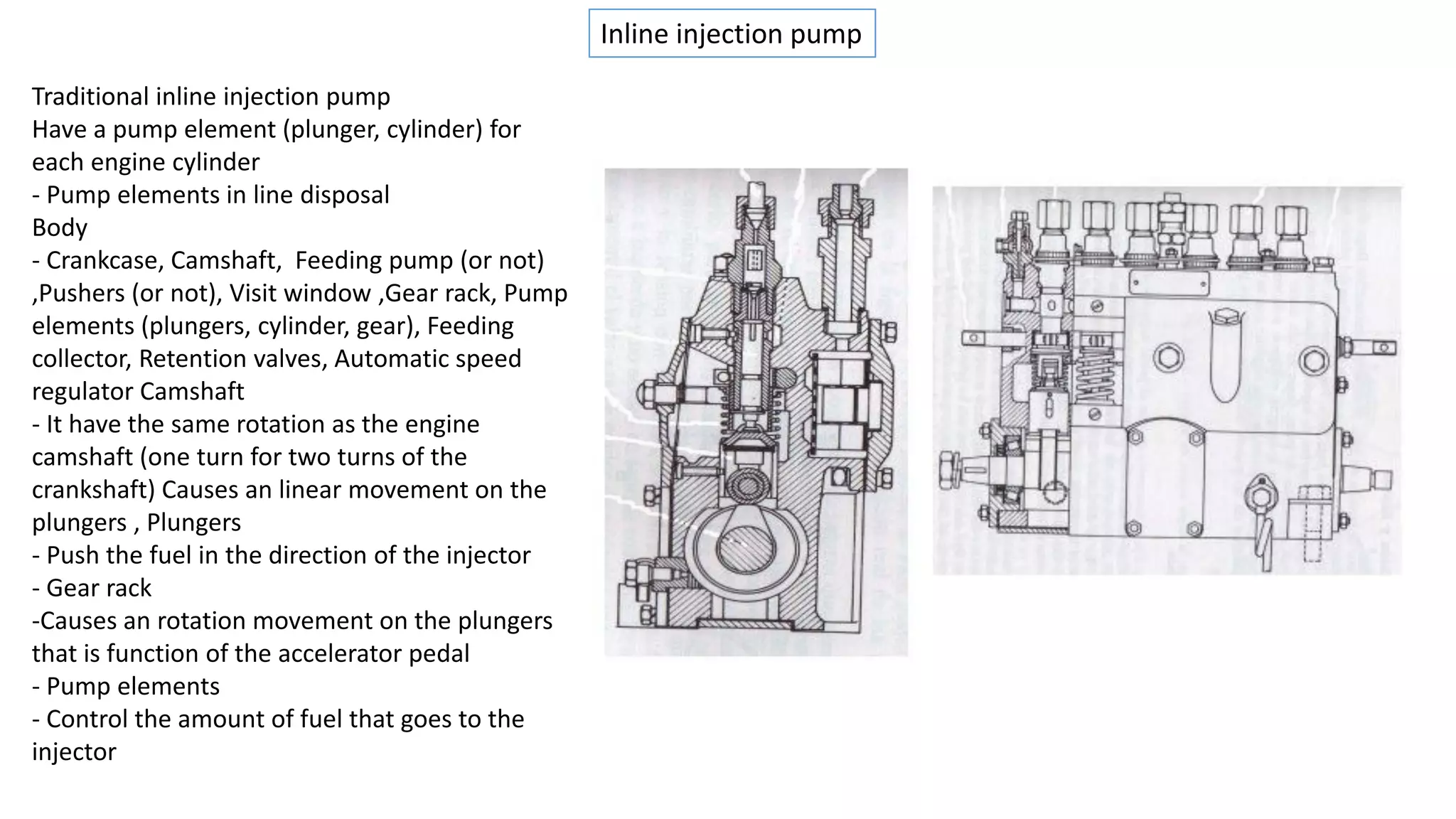 Inline injection pump

Traditional inline injection pump
Have a pump element (plunger, cylinder) for each engine cylinder
- Pump elements in line disposal
Body
- Crankcase, Camshaft, Feeding pump (or not) ,Pushers (or not), Visit window ,Gear rack, Pump elements (plungers, cylinder, gear), Feeding collector, Retention valves, Automatic speed regulator Camshaft
- It have the same rotation as the engine camshaft (one turn for two turns of the crankshaft) Causes an linear movement on the plungers , Plungers
- Push the fuel in the direction of the injector
- Gear rack
-Causes an rotation movement on the plungers that is function of the accelerator pedal
- Pump elements
- Control the amount of fuel that goes to the injector