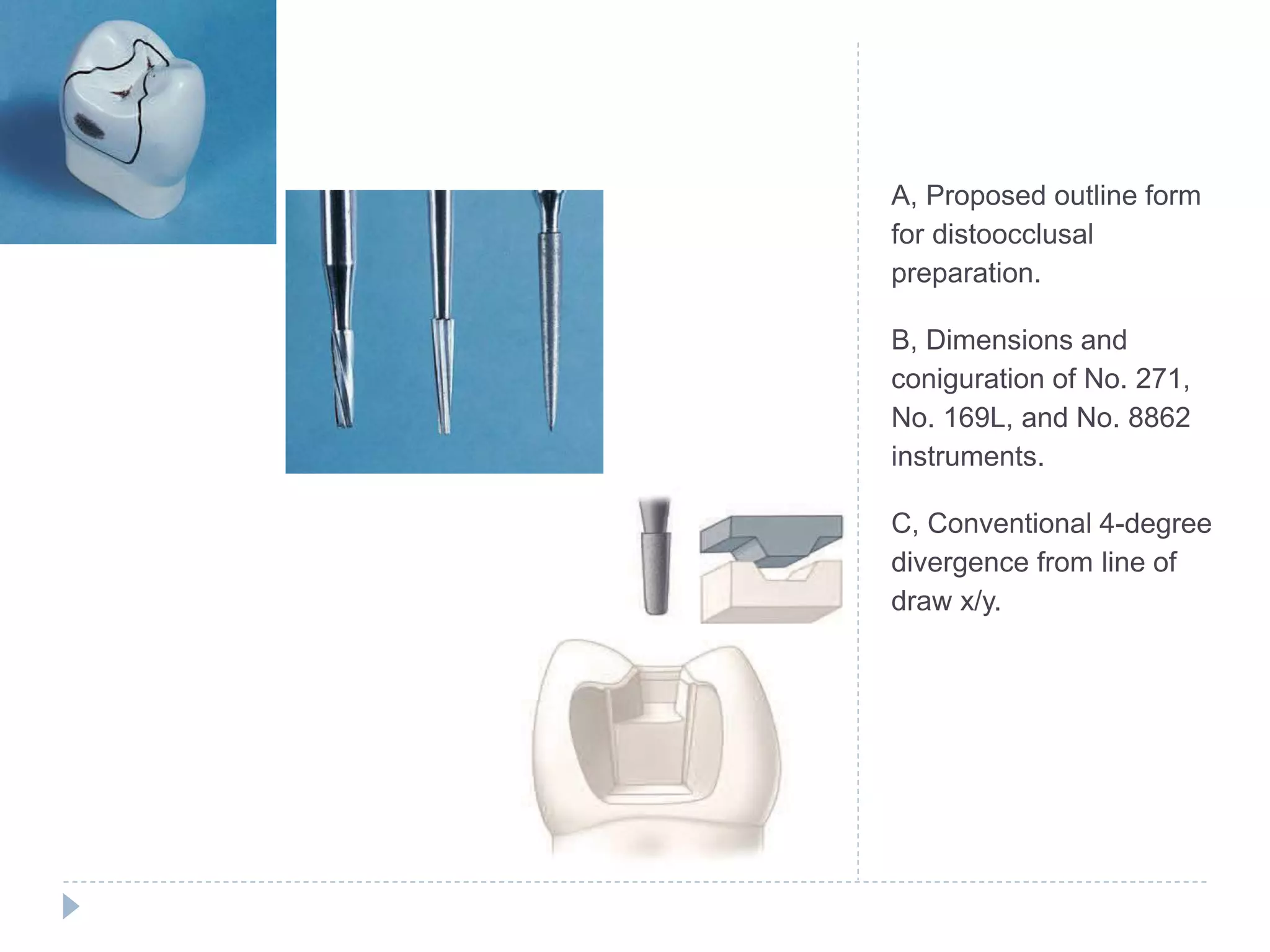 A, Proposed outline form for distoocclusal preparation.

B, Dimensions and coniguration of No. 271, No. 169L, and No. 8862 instruments.

C, Conventional 4-degree divergence from line of draw x/y.