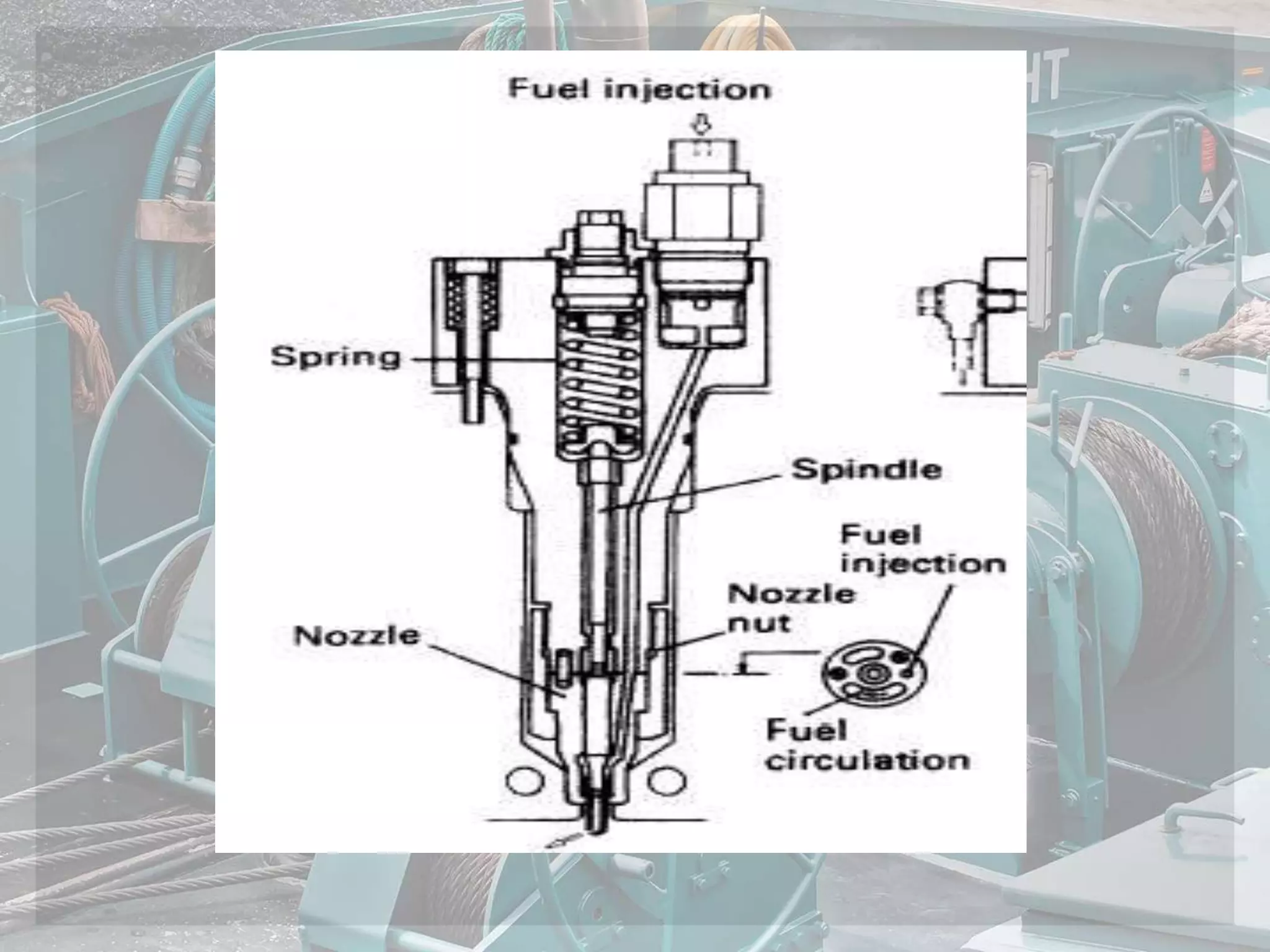 Fuel injection

Spring

Spindle

Fuel injection

Nozzle nut

Nozzle

Fuel circulation