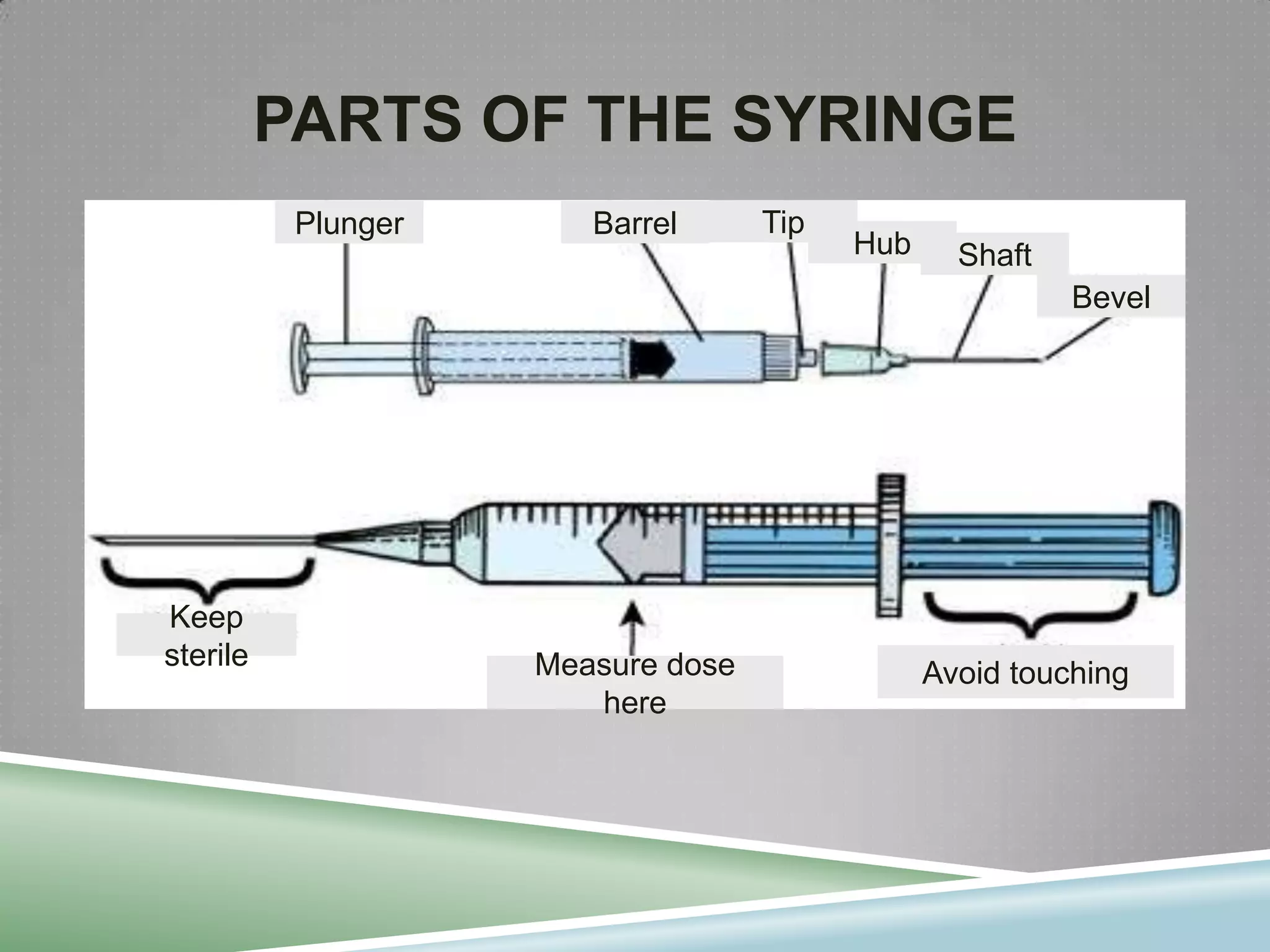 PARTS OF THE SYRINGE

Plunger

Barrel

Tip

Hub

Shaft

Bevel

Keep sterile

Measure dose here

Avoid touching