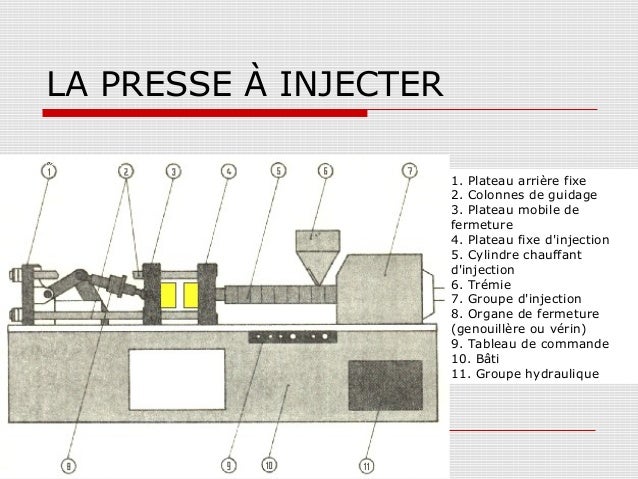 LA PRESSE À INJECTER

1 2 3 4 5 6 7

8 9 10 11

1. Plateau arrière fixe
2. Colonnes de guidage
3. Plateau mobile de fermeture
4. Plateau fixe d'injection
5. Cylindre chauffant d'injection
6. Trémie
7. Groupe d'injection
8. Organe de fermeture (genouillère ou vérin)
9. Tableau de commande
10. Bâti
11. Groupe hydraulique