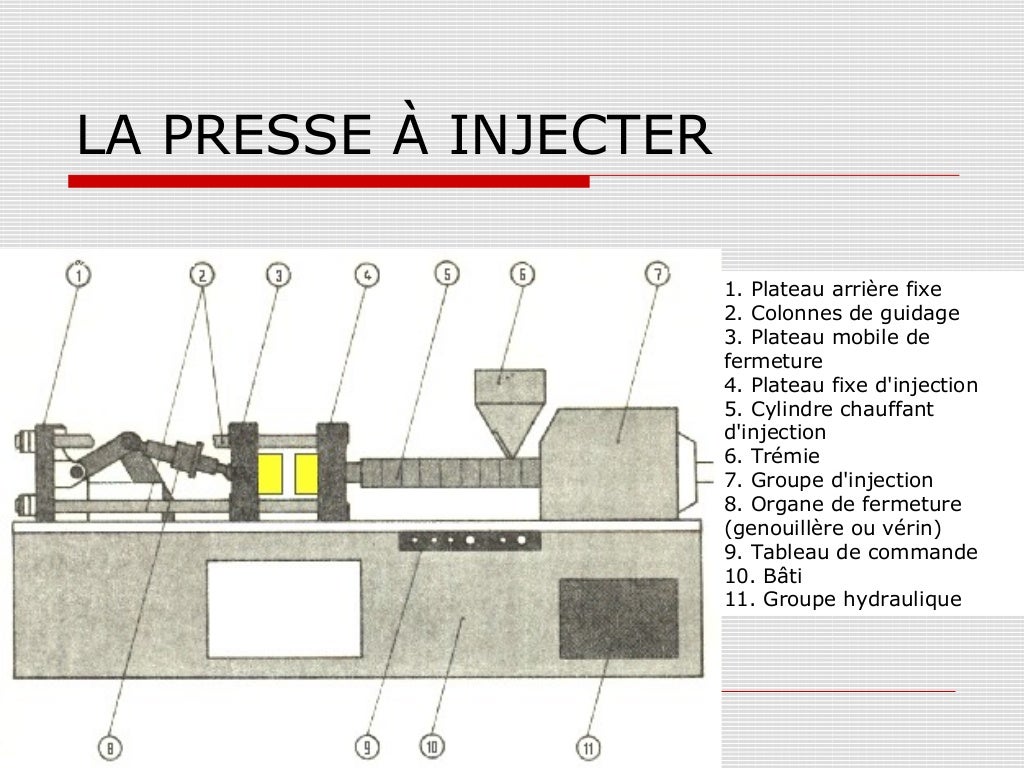 LA PRESSE À INJECTER

1
2
3
4
5
6
7
8
9
10
11

1. Plateau arrière fixe
2. Colonnes de guidage
3. Plateau mobile de fermeture
4. Plateau fixe d'injection
5. Cylindre chauffant d'injection
6. Trémie
7. Groupe d'injection
8. Organe de fermeture (genouillère ou vérin)
9. Tableau de commande
10. Bâti
11. Groupe hydraulique