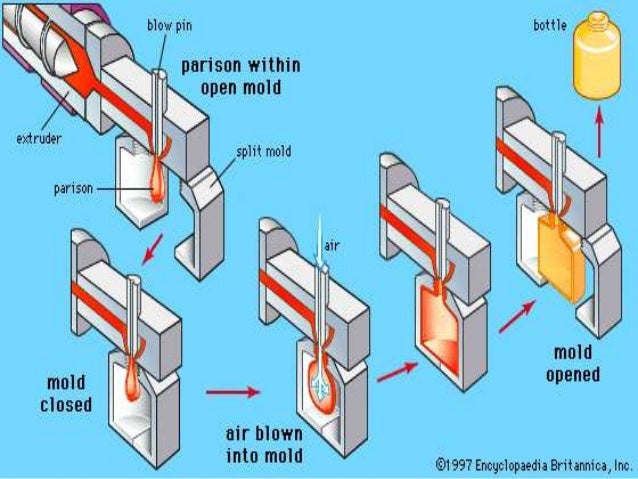 blow pin

parison within open mold

bottle

extruder

split mold

parison

air

mold closed

air blown into mold

mold opened

©1997 Encyclopaedia Britannica, Inc.