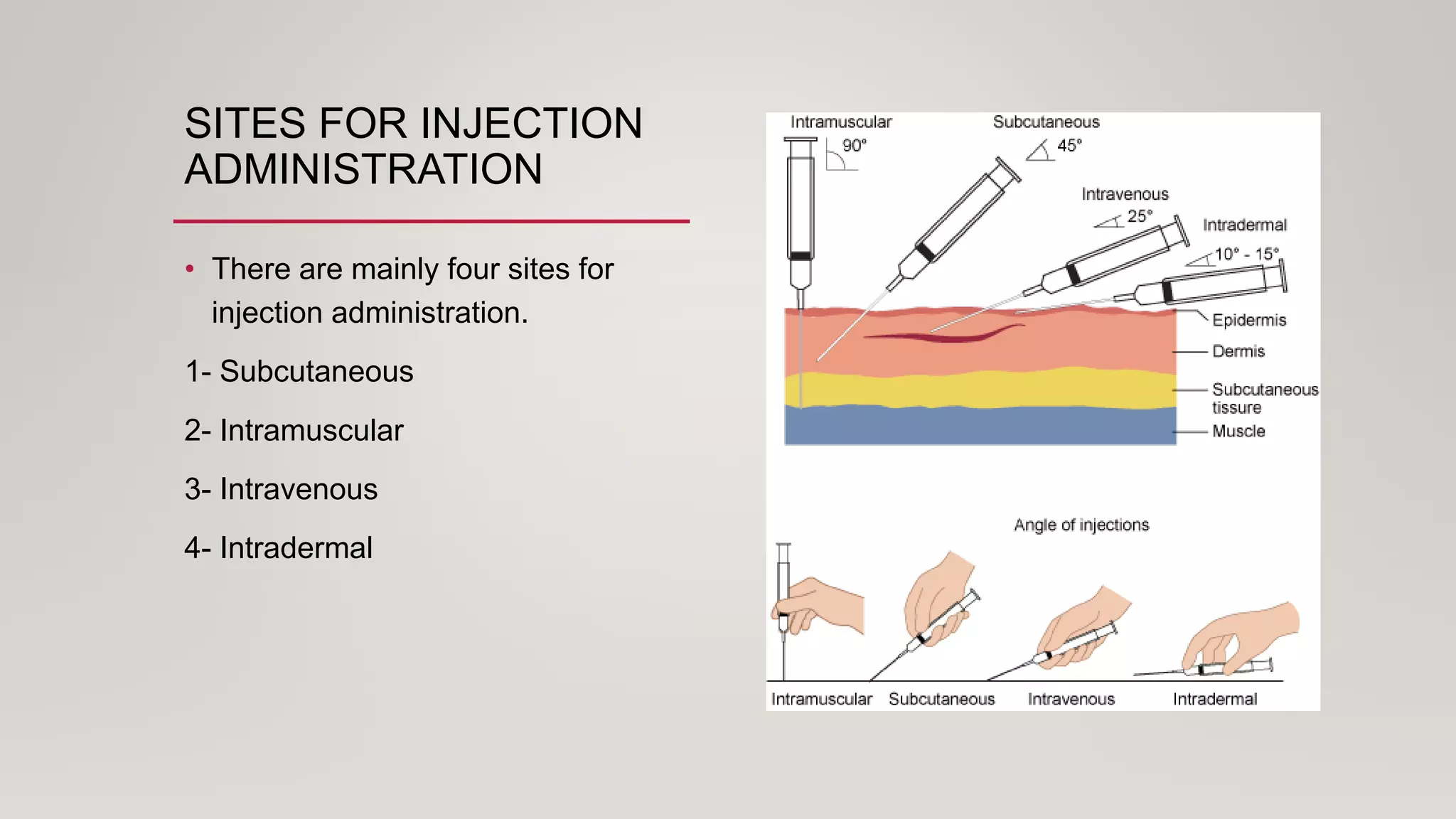 SITES FOR INJECTION ADMINISTRATION

• There are mainly four sites for injection administration.

1- Subcutaneous

2- Intramuscular

3- Intravenous

4- Intradermal

Intramuscular
90°
Subcutaneous
45°
Intravenous
25°
Intradermal
10° - 15°
Epidermis
Dermis
Subcutaneous tissure
Muscle

Angle of injections

Intramuscular Subcutaneous Intravenous Intradermal