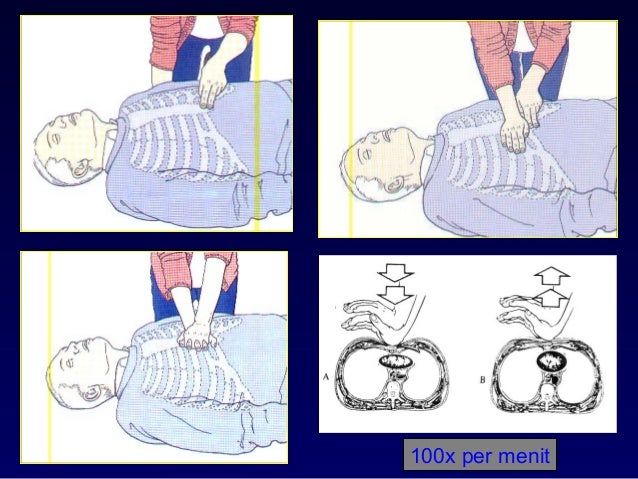 A

B

100x per menit