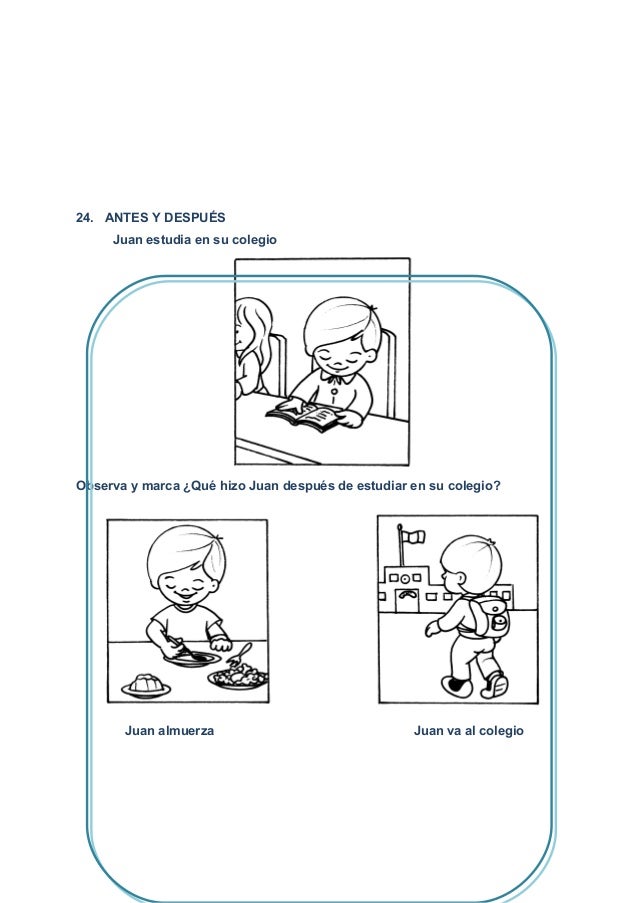 24. ANTES Y DESPUÉS

Juan estudia en su colegio

Observa y marca ¿Qué hizo Juan después de estudiar en su colegio?

Juan almuerza

Juan va al colegio