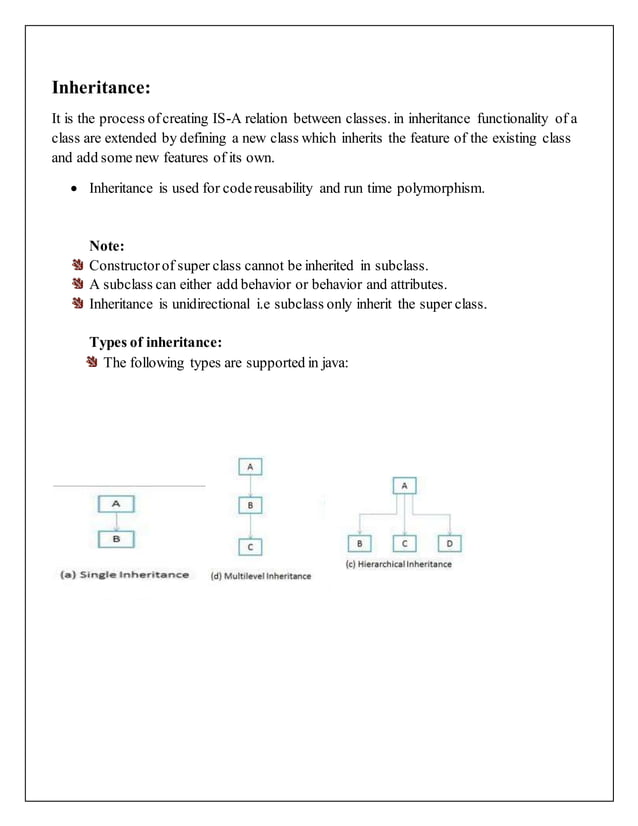 Inheritance:

It is the process of creating IS-A relation between classes. in inheritance functionality of a class are extended by defining a new class which inherits the feature of the existing class and add some new features of its own.

• Inheritance is used for code reusability and run time polymorphism.

Note:
Constructor of super class cannot be inherited in subclass.
A subclass can either add behavior or behavior and attributes.
Inheritance is unidirectional i.e subclass only inherit the super class.

Types of inheritance:
The following types are supported in java:

A
B
(a) Single Inheritance

A
B
C
(d) Multilevel Inheritance

A
B C D
(c) Hierarchical Inheritance