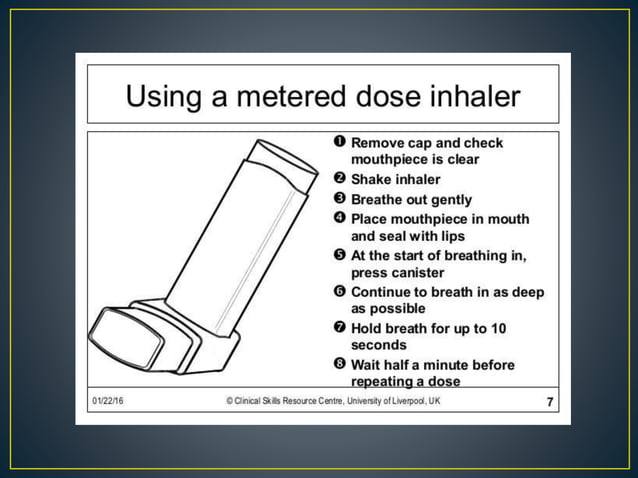 Using a metered dose inhaler

❶ Remove cap and check mouthpiece is clear
❷ Shake inhaler
❸ Breathe out gently
❹ Place mouthpiece in mouth and seal with lips
❺ At the start of breathing in, press canister
❻ Continue to breath in as deep as possible
❼ Hold breath for up to 10 seconds
❽ Wait half a minute before repeating a dose

01/22/16 © Clinical Skills Resource Centre, University of Liverpool, UK 7