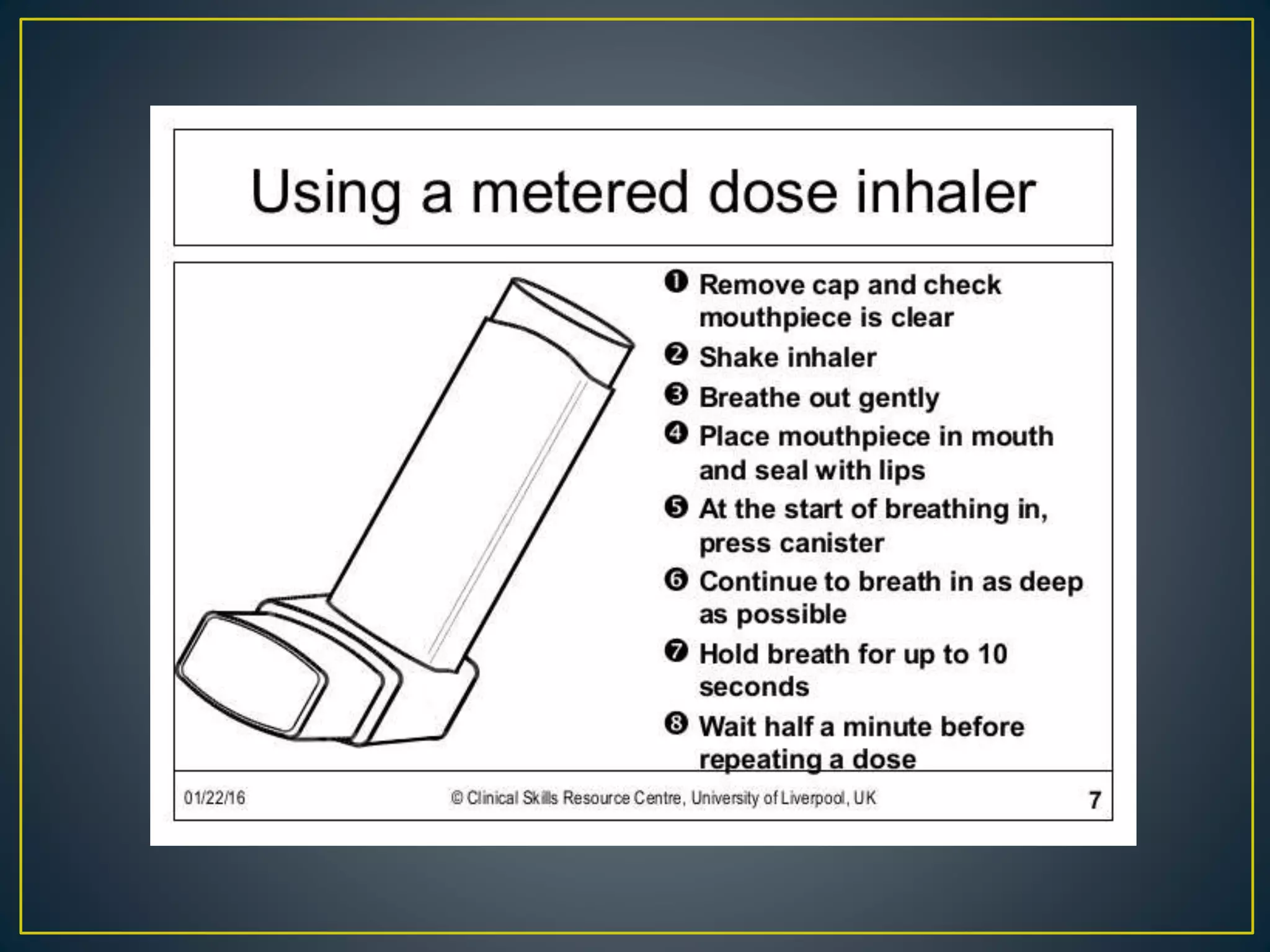 Using a metered dose inhaler

❶ Remove cap and check mouthpiece is clear

❷ Shake inhaler

❸ Breathe out gently

❹ Place mouthpiece in mouth and seal with lips

❺ At the start of breathing in, press canister

❻ Continue to breath in as deep as possible

❼ Hold breath for up to 10 seconds

❽ Wait half a minute before repeating a dose

01/22/16 © Clinical Skills Resource Centre, University of Liverpool, UK 7