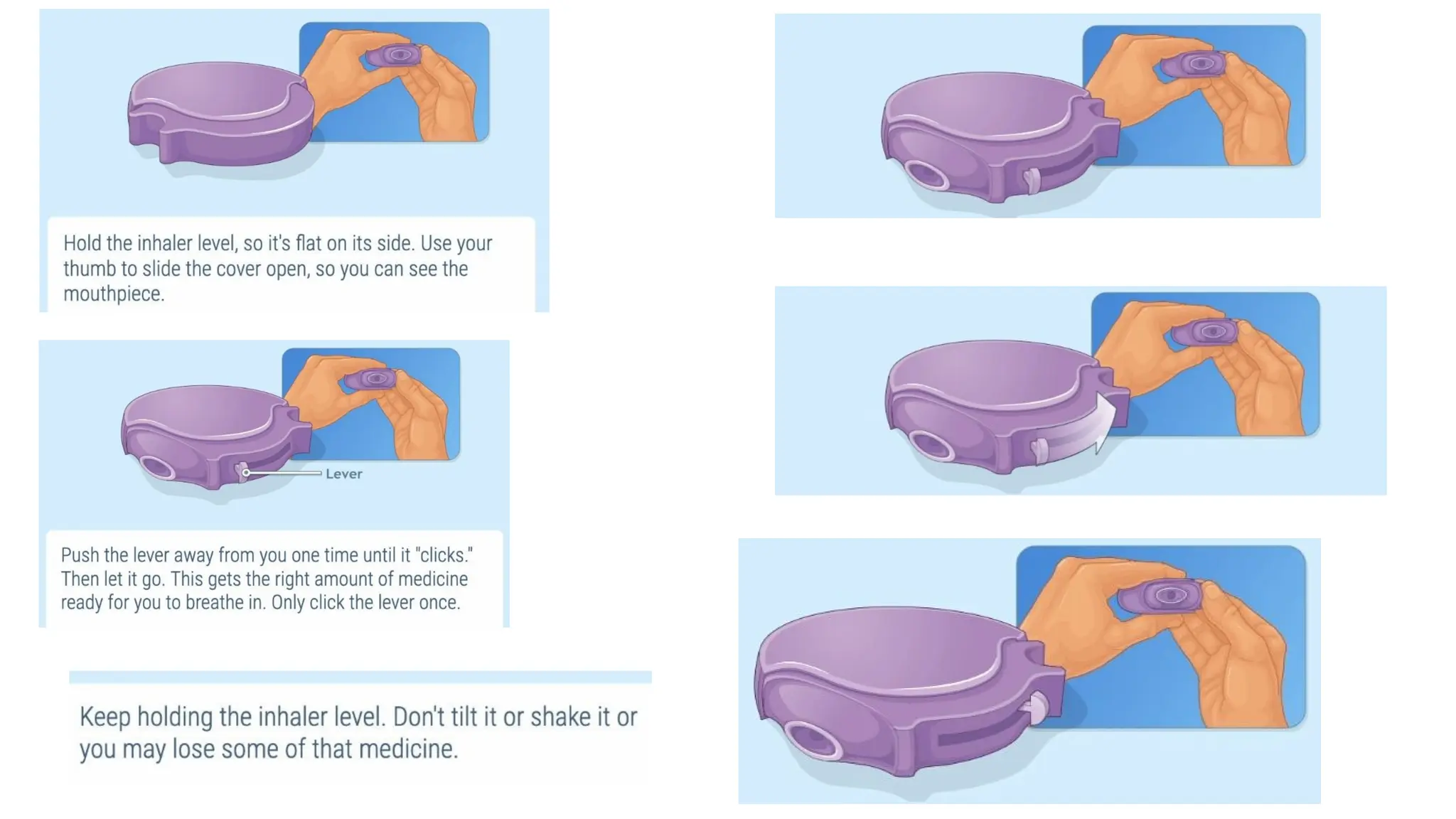 Hold the inhaler level, so it's flat on its side. Use your thumb to slide the cover open, so you can see the mouthpiece.

Lever

Push the lever away from you one time until it "clicks." Then let it go. This gets the right amount of medicine ready for you to breathe in. Only click the lever once.

Keep holding the inhaler level. Don't tilt it or shake it or you may lose some of that medicine.