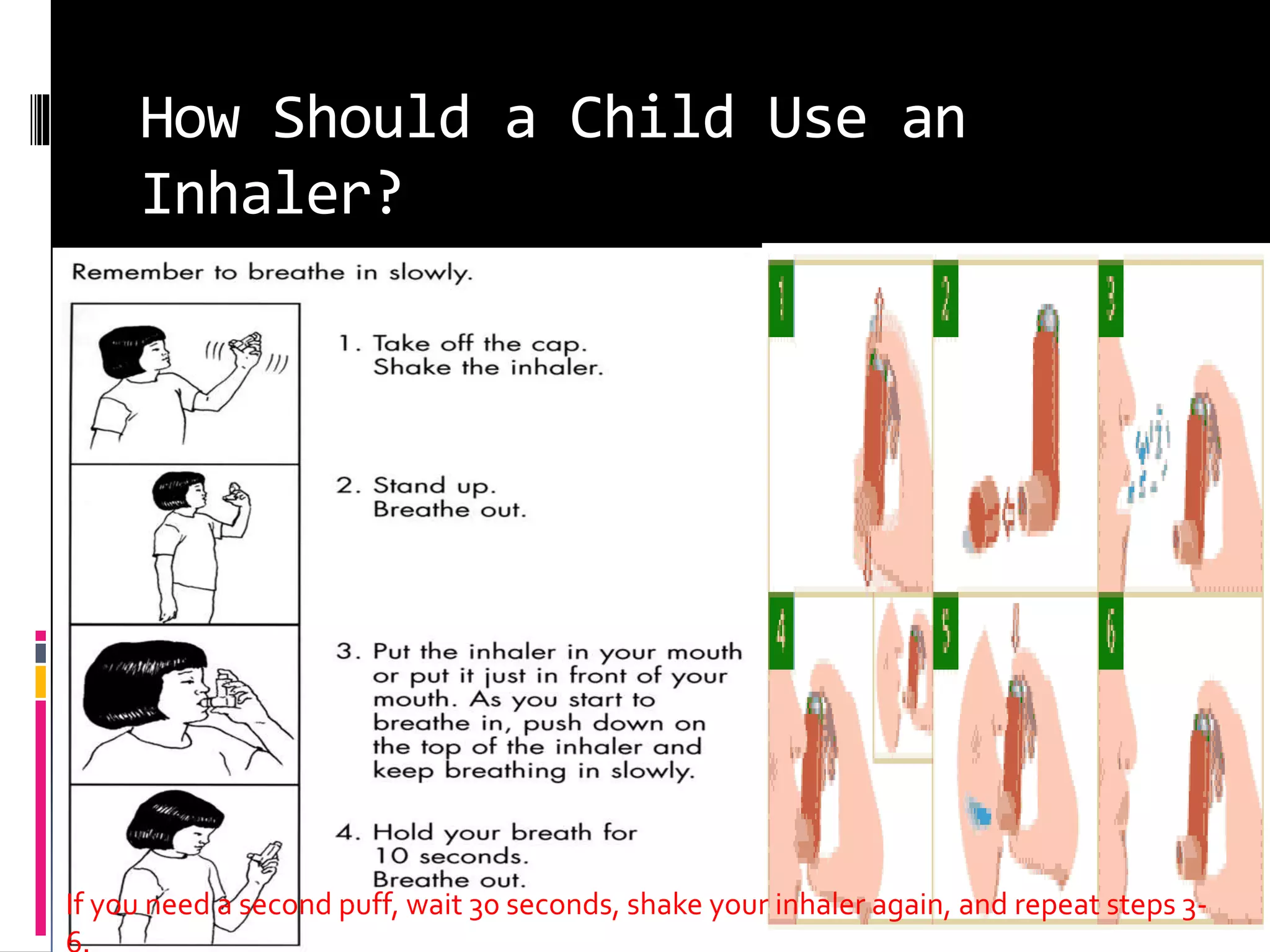 How Should a Child Use an Inhaler?

Remember to breathe in slowly.

1. Take off the cap. Shake the inhaler.

2. Stand up. Breathe out.

3. Put the inhaler in your mouth or put it just in front of your mouth. As you start to breathe in, push down on the top of the inhaler and keep breathing in slowly.

4. Hold your breath for 10 seconds. Breathe out.

1 2 3 4 5 6

If you need a second puff, wait 30 seconds, shake your inhaler again, and repeat steps 3-6.