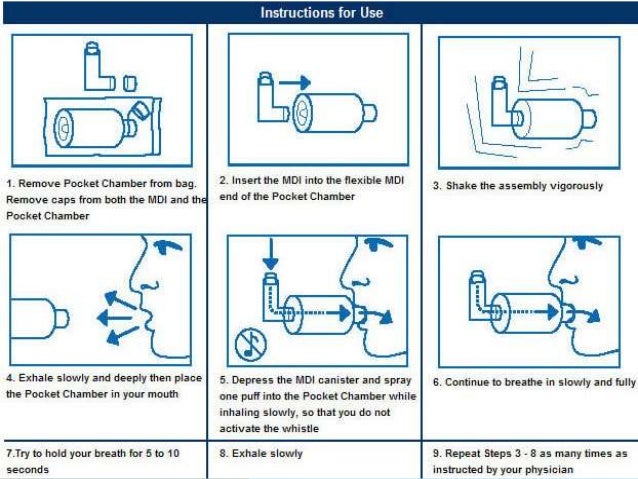 Instructions for Use

1. Remove Pocket Chamber from bag. Remove caps from both the MDI and the Pocket Chamber

2. Insert the MDI into the flexible MDI end of the Pocket Chamber

3. Shake the assembly vigorously

4. Exhale slowly and deeply then place the Pocket Chamber in your mouth

5. Depress the MDI canister and spray one puff into the Pocket Chamber while inhaling slowly, so that you do not activate the whistle

6. Continue to breathe in slowly and fully

7.Try to hold your breath for 5 to 10 seconds

8. Exhale slowly

9. Repeat Steps 3 - 8 as many times as instructed by your physician