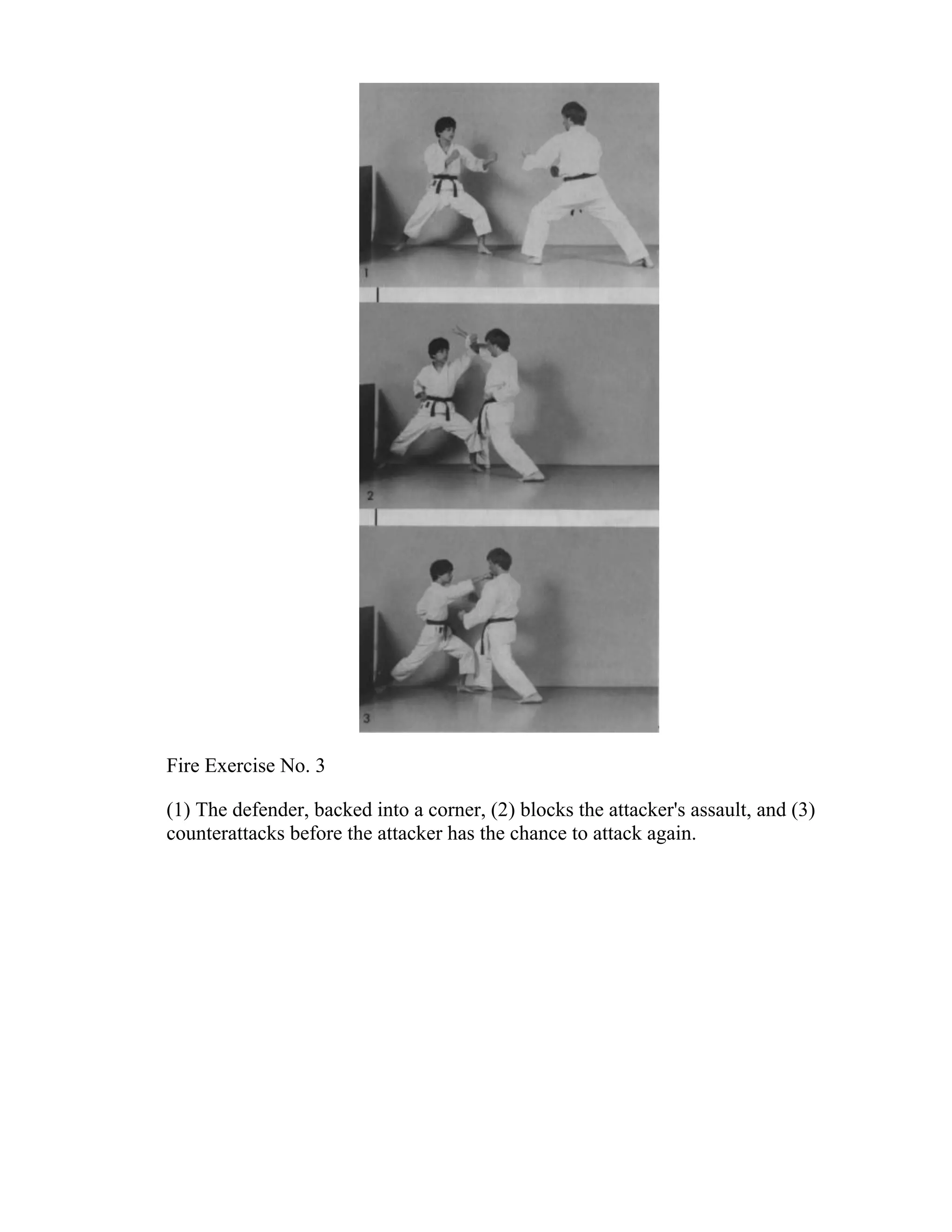 1

2

3

Fire Exercise No. 3

(1) The defender, backed into a corner, (2) blocks the attacker's assault, and (3) counterattacks before the attacker has the chance to attack again.