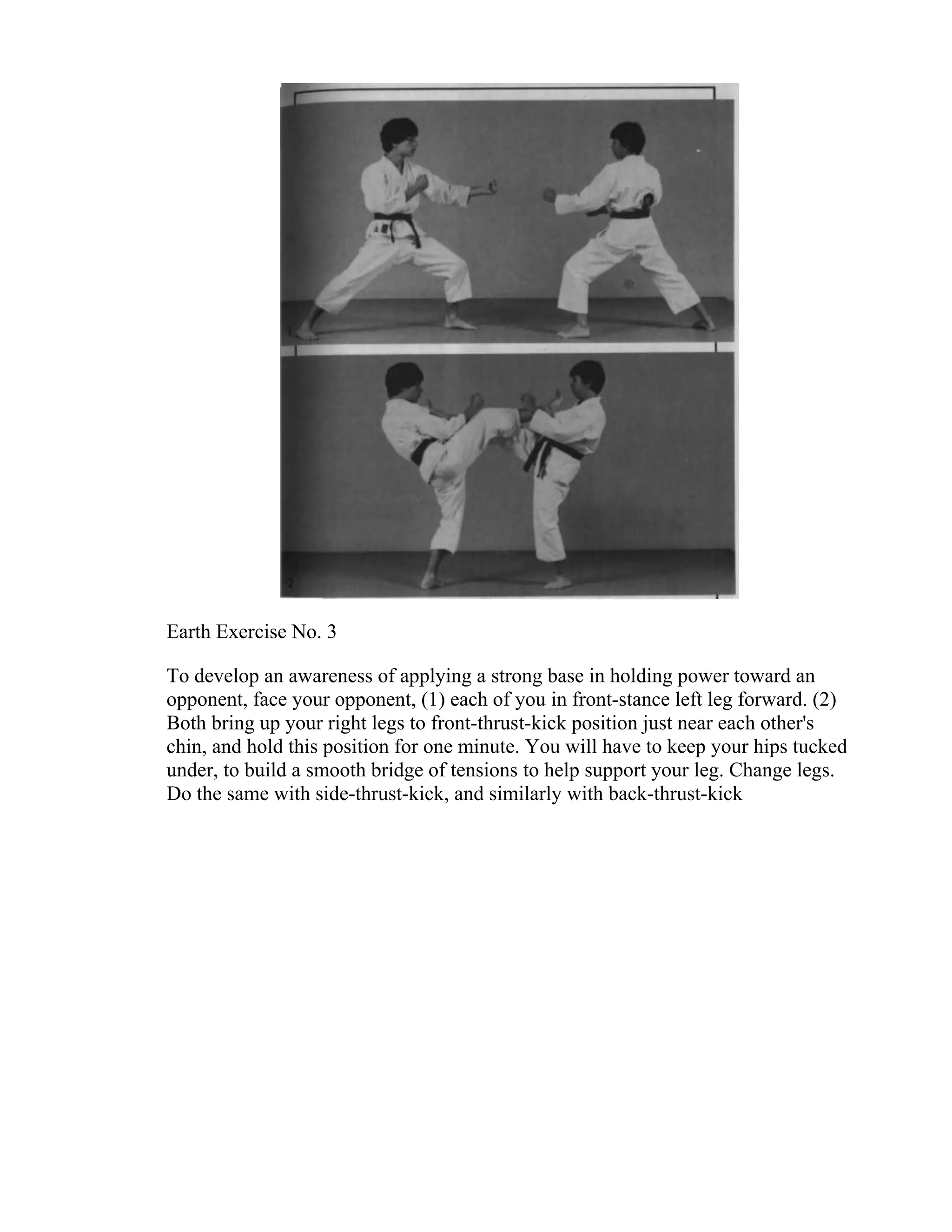 1

2

Earth Exercise No. 3

To develop an awareness of applying a strong base in holding power toward an opponent, face your opponent, (1) each of you in front-stance left leg forward. (2) Both bring up your right legs to front-thrust-kick position just near each other's chin, and hold this position for one minute. You will have to keep your hips tucked under, to build a smooth bridge of tensions to help support your leg. Change legs. Do the same with side-thrust-kick, and similarly with back-thrust-kick