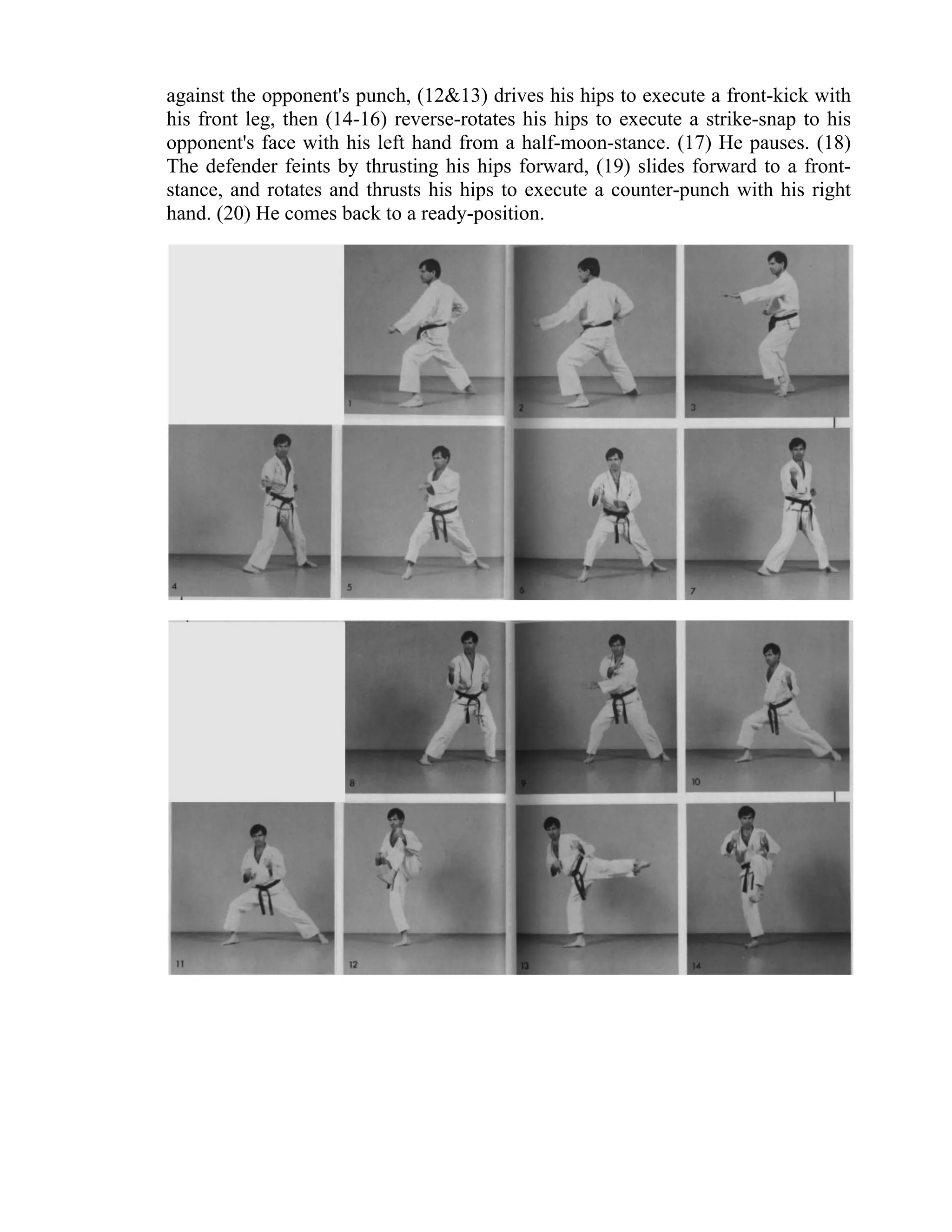 against the opponent's punch, (12&13) drives his hips to execute a front-kick with his front leg, then (14-16) reverse-rotates his hips to execute a strike-snap to his opponent's face with his left hand from a half-moon-stance. (17) He pauses. (18) The defender feints by thrusting his hips forward, (19) slides forward to a front-stance, and rotates and thrusts his hips to execute a counter-punch with his right hand. (20) He comes back to a ready-position.

1

2

3

4

5

6

7

8

9

10

11

12

13

14