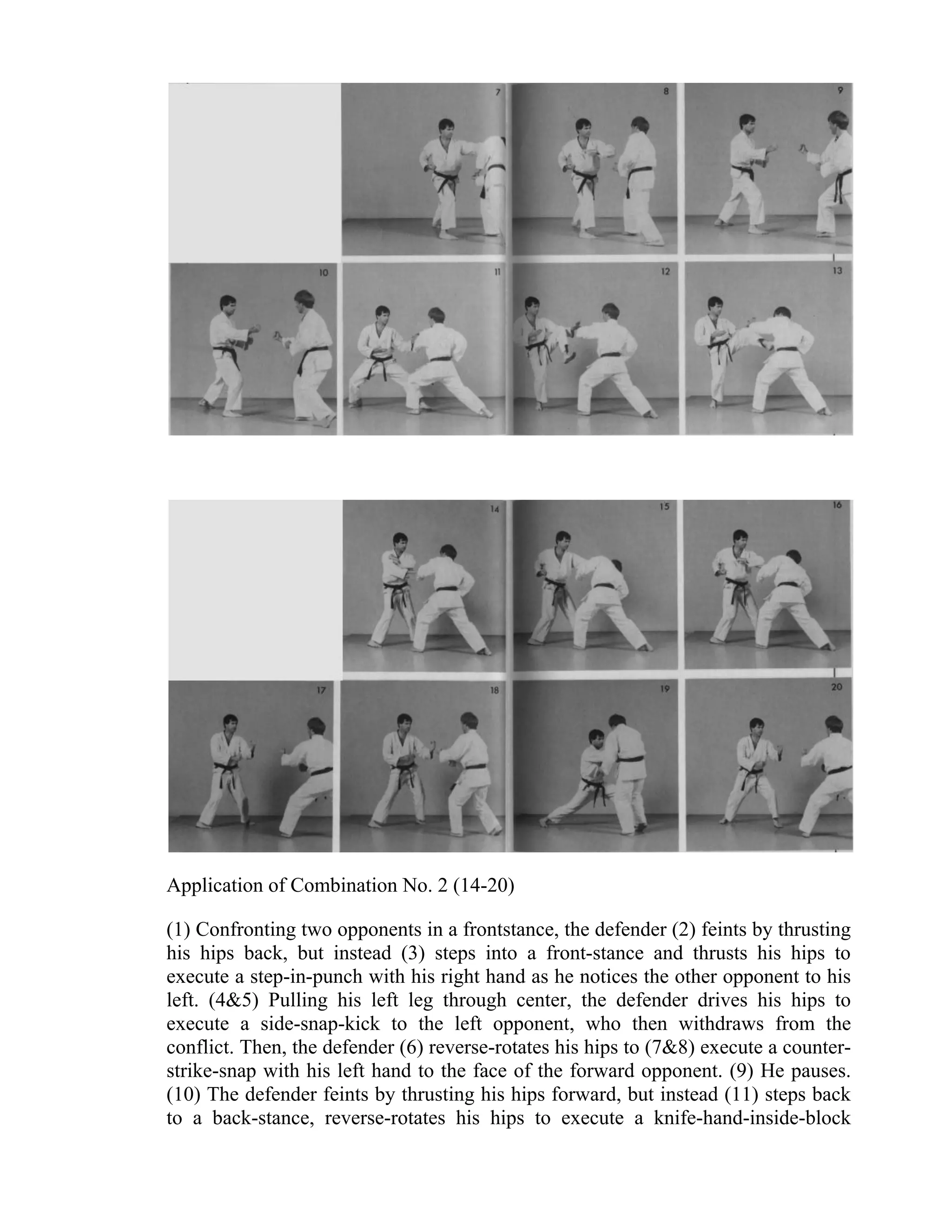 7

8

9

10

11

12

13

14

15

16

17

18

19

20

Application of Combination No. 2 (14-20)

(1) Confronting two opponents in a frontstance, the defender (2) feints by thrusting his hips back, but instead (3) steps into a front-stance and thrusts his hips to execute a step-in-punch with his right hand as he notices the other opponent to his left. (4&5) Pulling his left leg through center, the defender drives his hips to execute a side-snap-kick to the left opponent, who then withdraws from the conflict. Then, the defender (6) reverse-rotates his hips to (7&8) execute a counter-strike-snap with his left hand to the face of the forward opponent. (9) He pauses. (10) The defender feints by thrusting his hips forward, but instead (11) steps back to a back-stance, reverse-rotates his hips to execute a knife-hand-inside-block