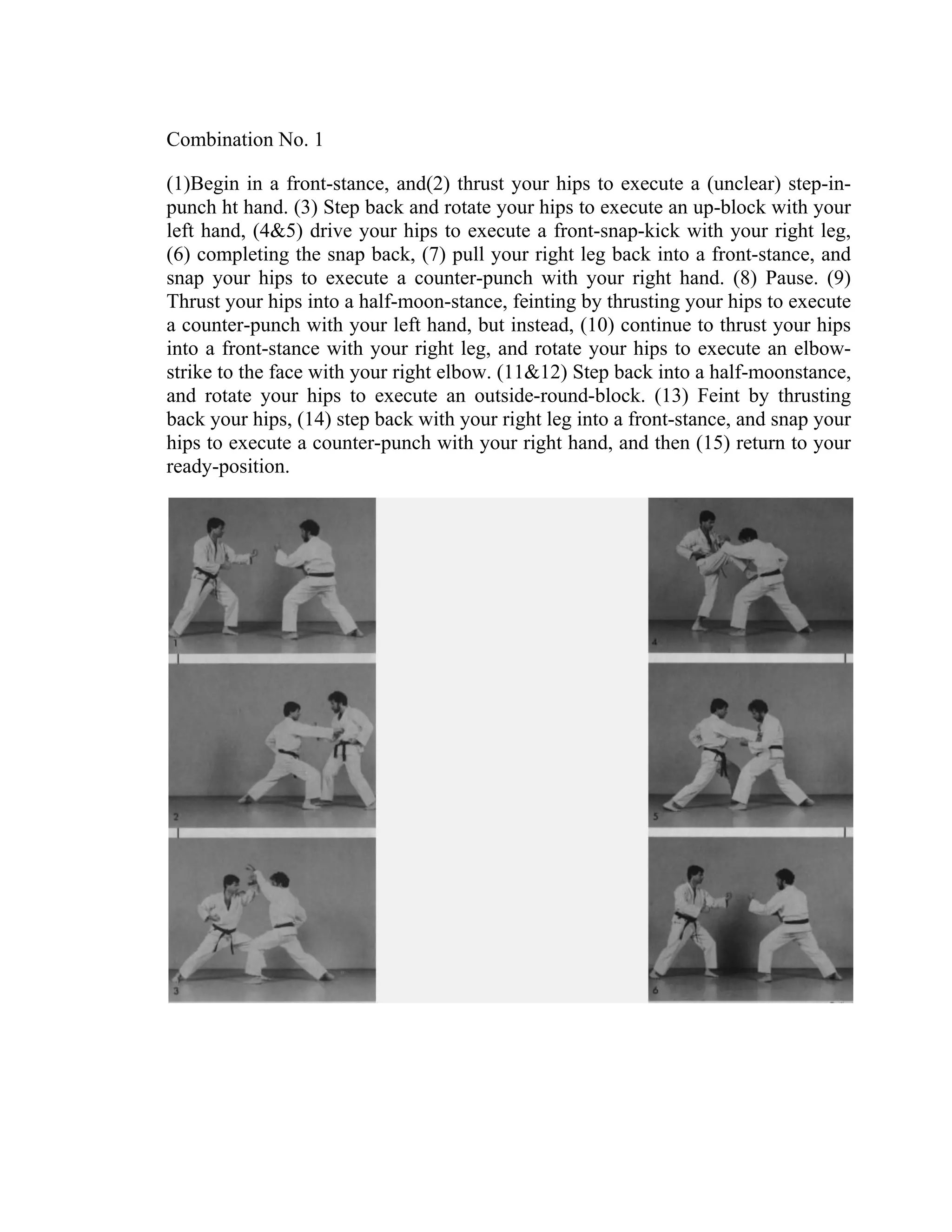 Combination No. 1

(1)Begin in a front-stance, and(2) thrust your hips to execute a (unclear) step-in-punch ht hand. (3) Step back and rotate your hips to execute an up-block with your left hand, (4&5) drive your hips to execute a front-snap-kick with your right leg, (6) completing the snap back, (7) pull your right leg back into a front-stance, and snap your hips to execute a counter-punch with your right hand. (8) Pause. (9) Thrust your hips into a half-moon-stance, feinting by thrusting your hips to execute a counter-punch with your left hand, but instead, (10) continue to thrust your hips into a front-stance with your right leg, and rotate your hips to execute an elbow-strike to the face with your right elbow. (11&12) Step back into a half-moonstance, and rotate your hips to execute an outside-round-block. (13) Feint by thrusting back your hips, (14) step back with your right leg into a front-stance, and snap your hips to execute a counter-punch with your right hand, and then (15) return to your ready-position.

1

2

3

4

5

6