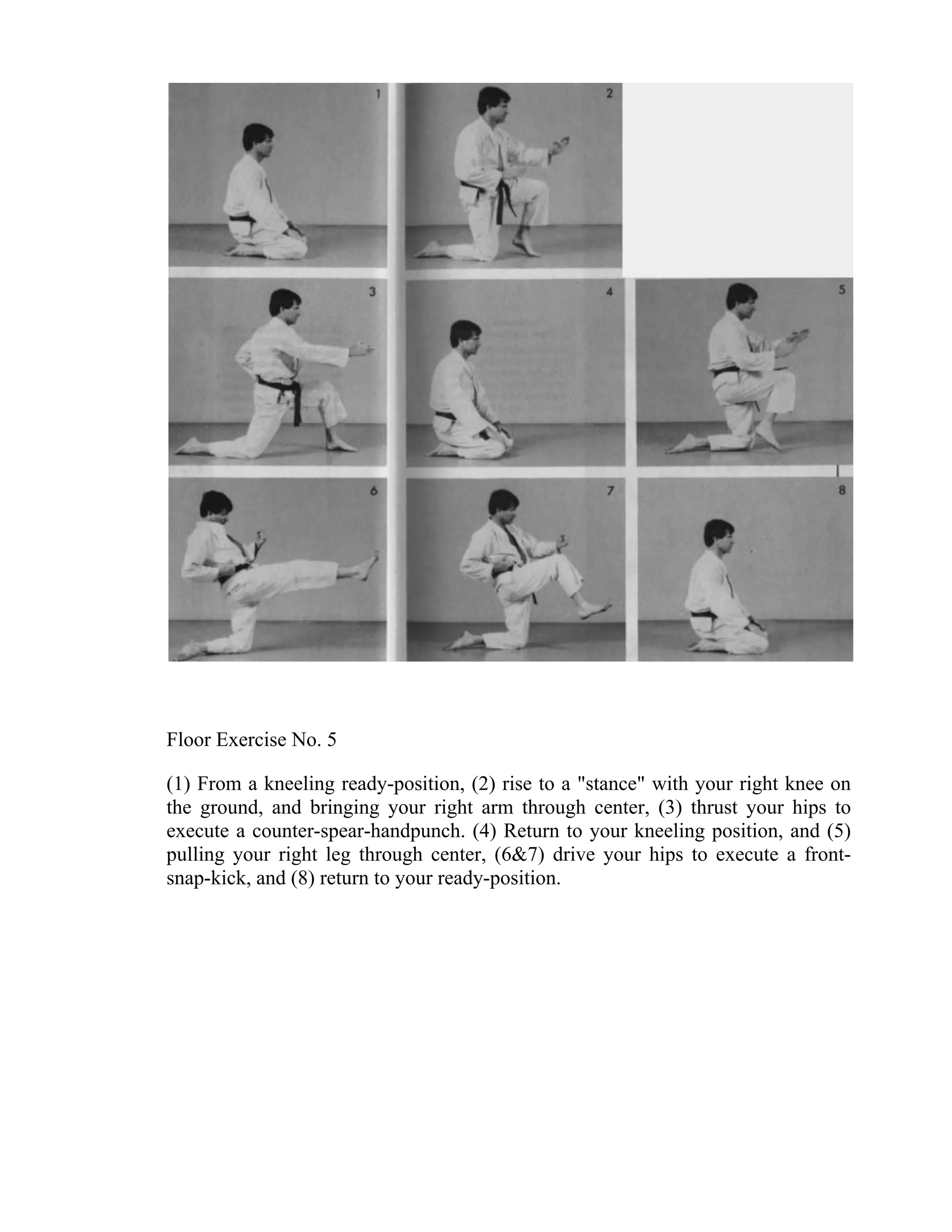 1

2

3

4

5

6

7

8

Floor Exercise No. 5

(1) From a kneeling ready-position, (2) rise to a "stance" with your right knee on the ground, and bringing your right arm through center, (3) thrust your hips to execute a counter-spear-handpunch. (4) Return to your kneeling position, and (5) pulling your right leg through center, (6&7) drive your hips to execute a front-snap-kick, and (8) return to your ready-position.