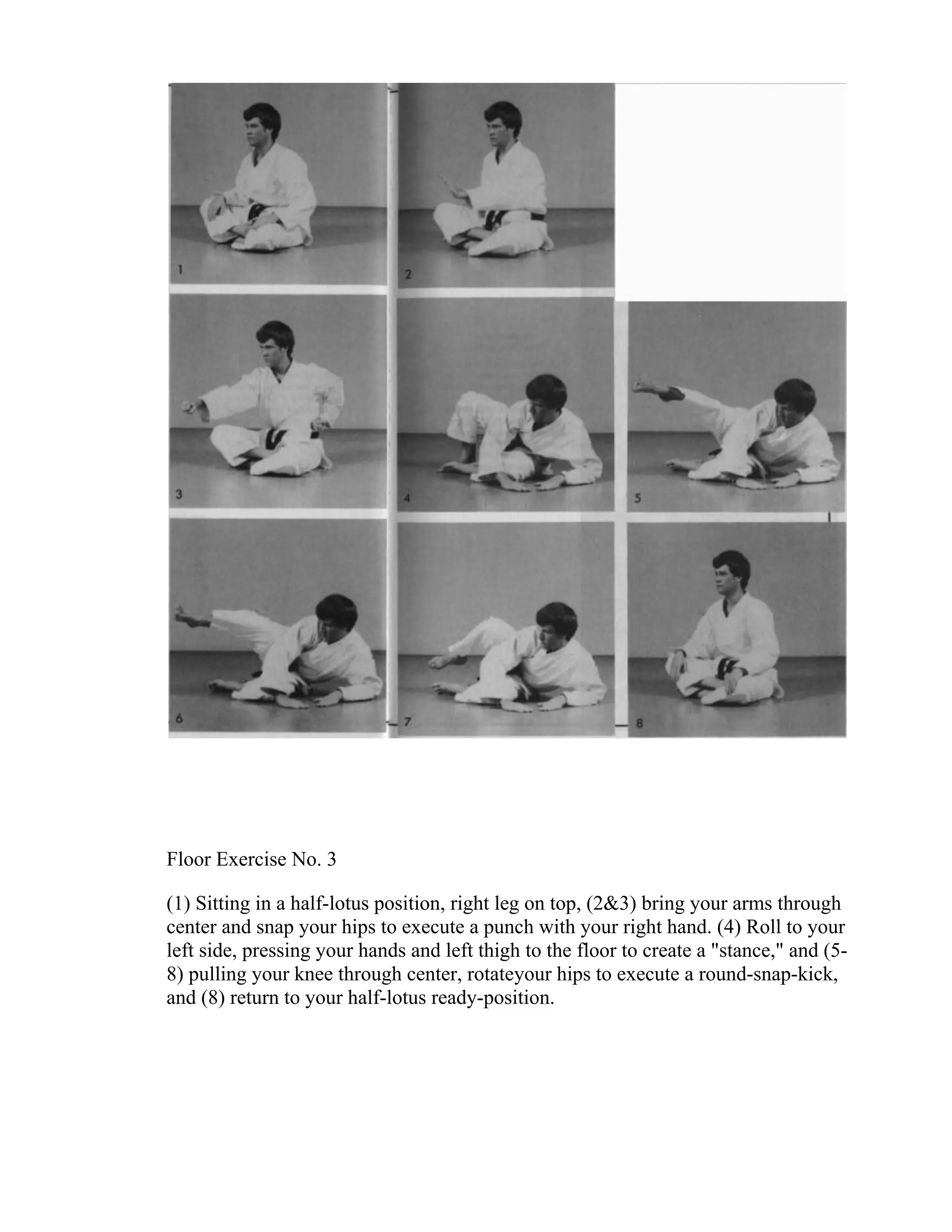 1

2

3

4

5

6

7

8

Floor Exercise No. 3

(1) Sitting in a half-lotus position, right leg on top, (2&3) bring your arms through center and snap your hips to execute a punch with your right hand. (4) Roll to your left side, pressing your hands and left thigh to the floor to create a "stance," and (5-8) pulling your knee through center, rotateyour hips to execute a round-snap-kick, and (8) return to your half-lotus ready-position.