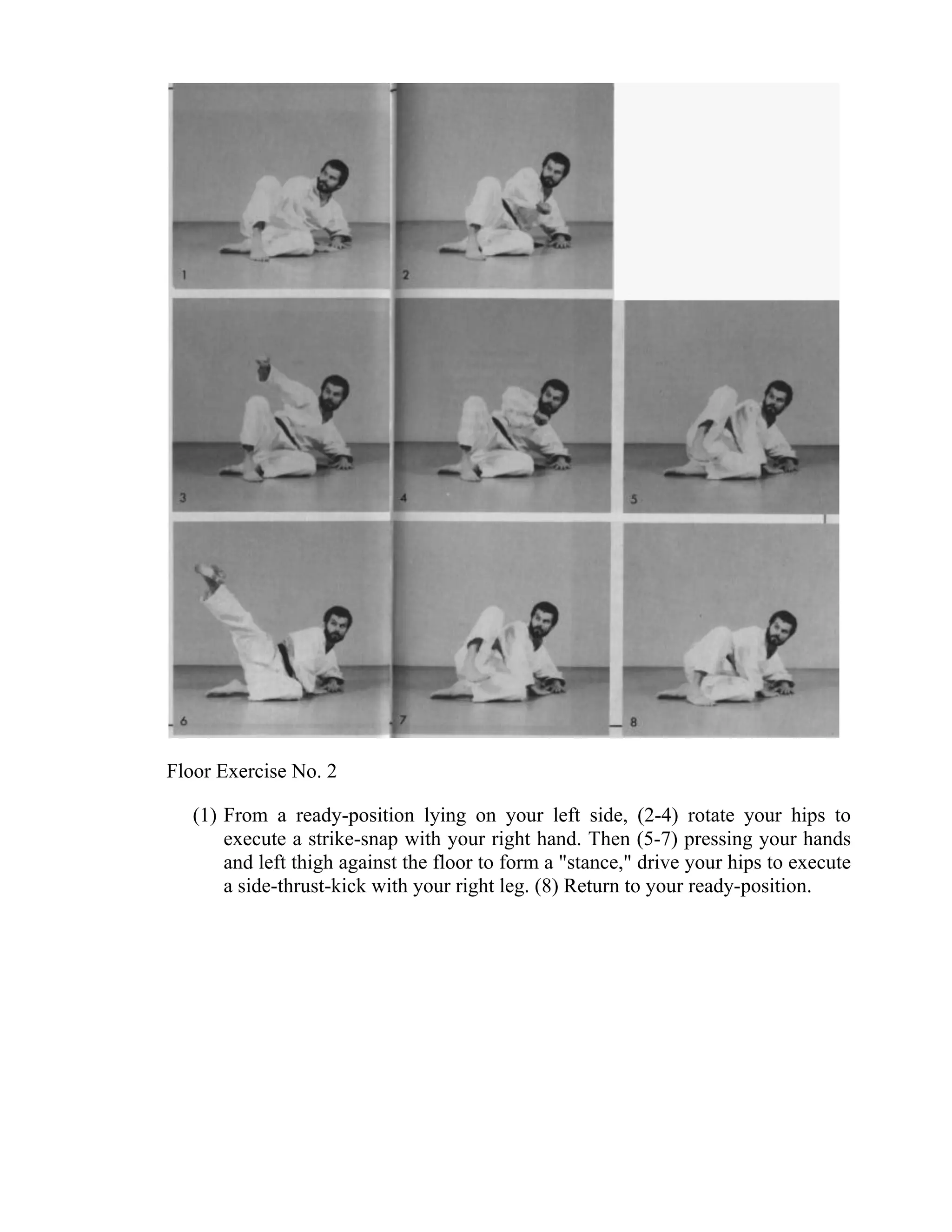 1

2

3

4

5

6

7

8

Floor Exercise No. 2

(1) From a ready-position lying on your left side, (2-4) rotate your hips to execute a strike-snap with your right hand. Then (5-7) pressing your hands and left thigh against the floor to form a "stance," drive your hips to execute a side-thrust-kick with your right leg. (8) Return to your ready-position.