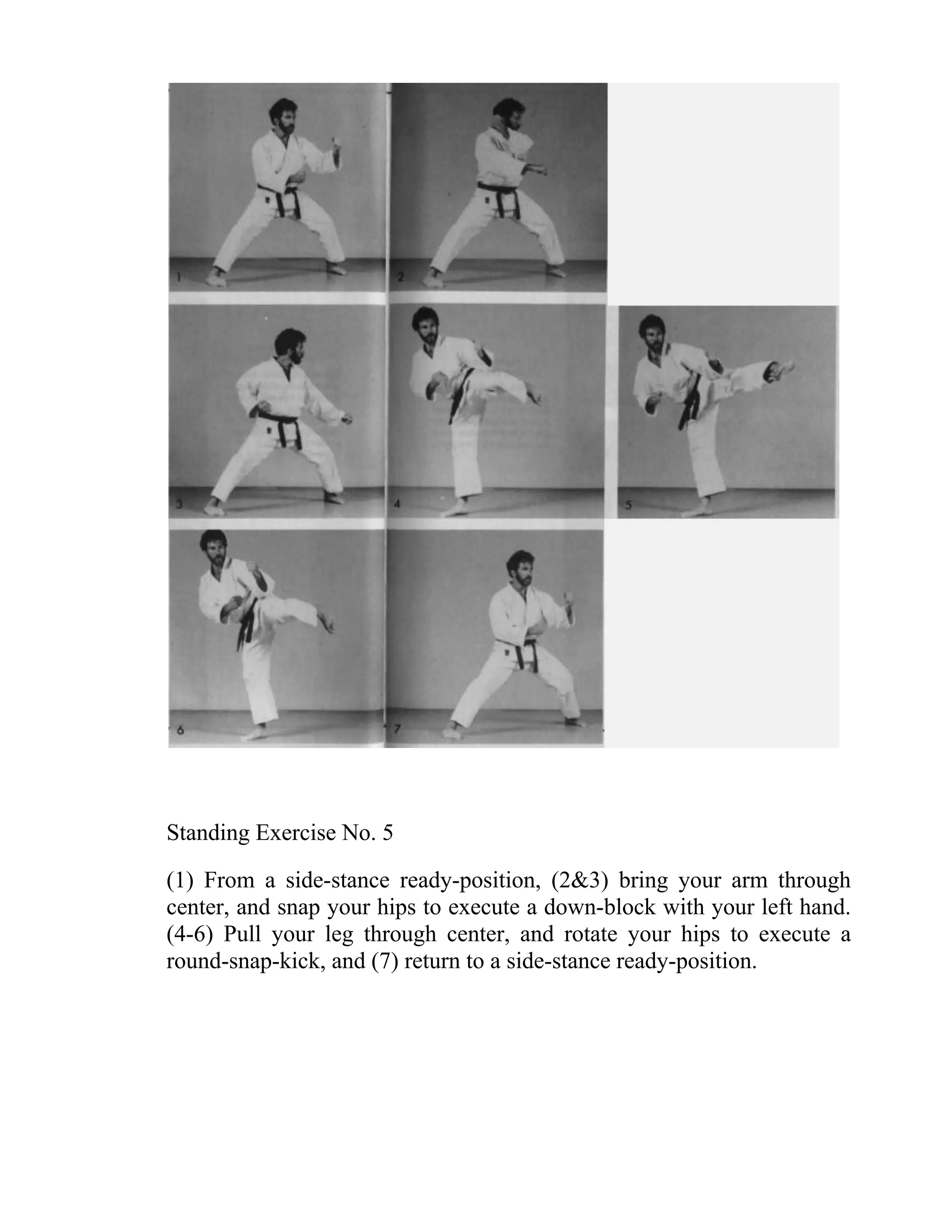 1

2

3

4

5

6

7

Standing Exercise No. 5

(1) From a side-stance ready-position, (2&3) bring your arm through center, and snap your hips to execute a down-block with your left hand. (4-6) Pull your leg through center, and rotate your hips to execute a round-snap-kick, and (7) return to a side-stance ready-position.