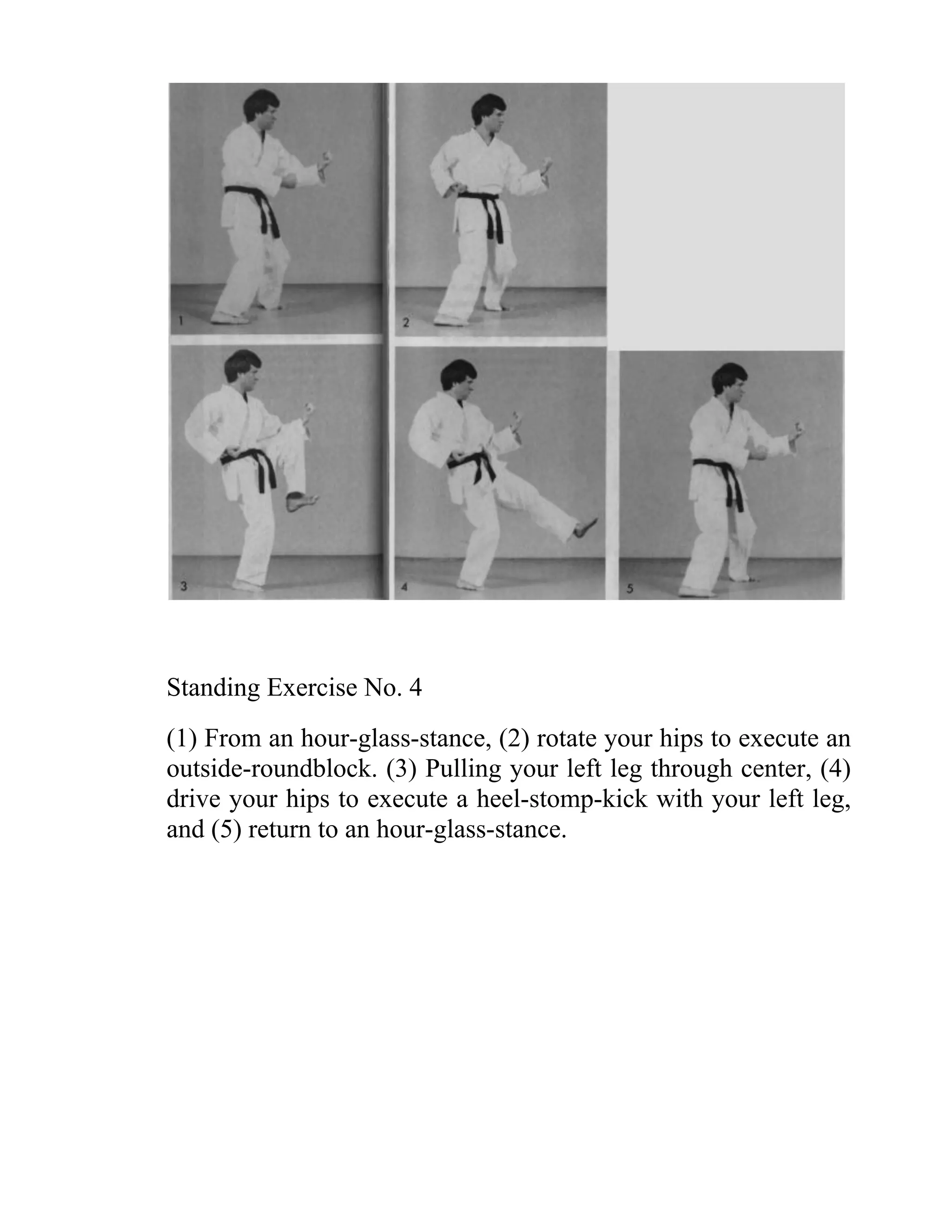 1

2

3

4

5

Standing Exercise No. 4

(1) From an hour-glass-stance, (2) rotate your hips to execute an outside-roundblock. (3) Pulling your left leg through center, (4) drive your hips to execute a heel-stomp-kick with your left leg, and (5) return to an hour-glass-stance.