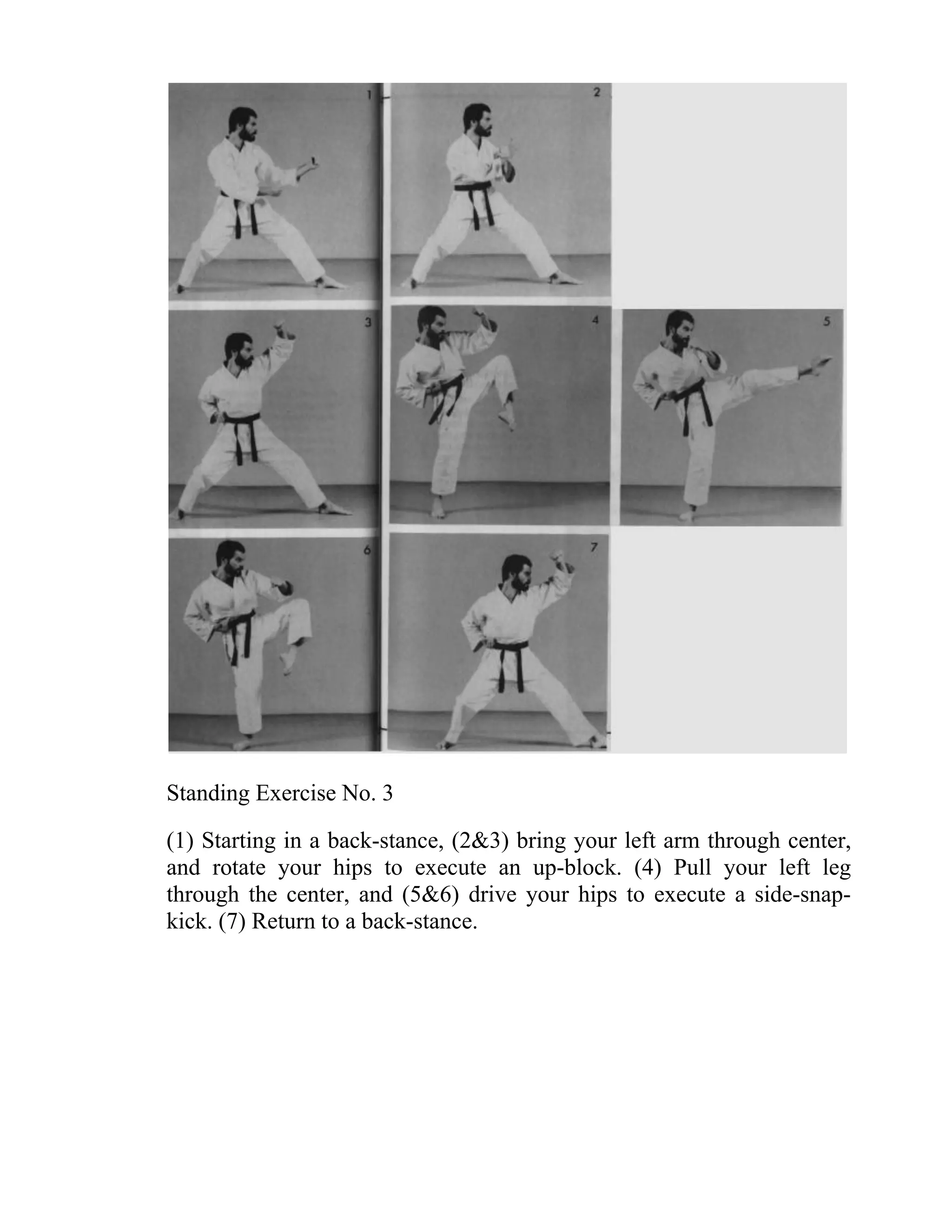 1

2

3

4

5

6

7

Standing Exercise No. 3

(1) Starting in a back-stance, (2&3) bring your left arm through center, and rotate your hips to execute an up-block. (4) Pull your left leg through the center, and (5&6) drive your hips to execute a side-snap-kick. (7) Return to a back-stance.