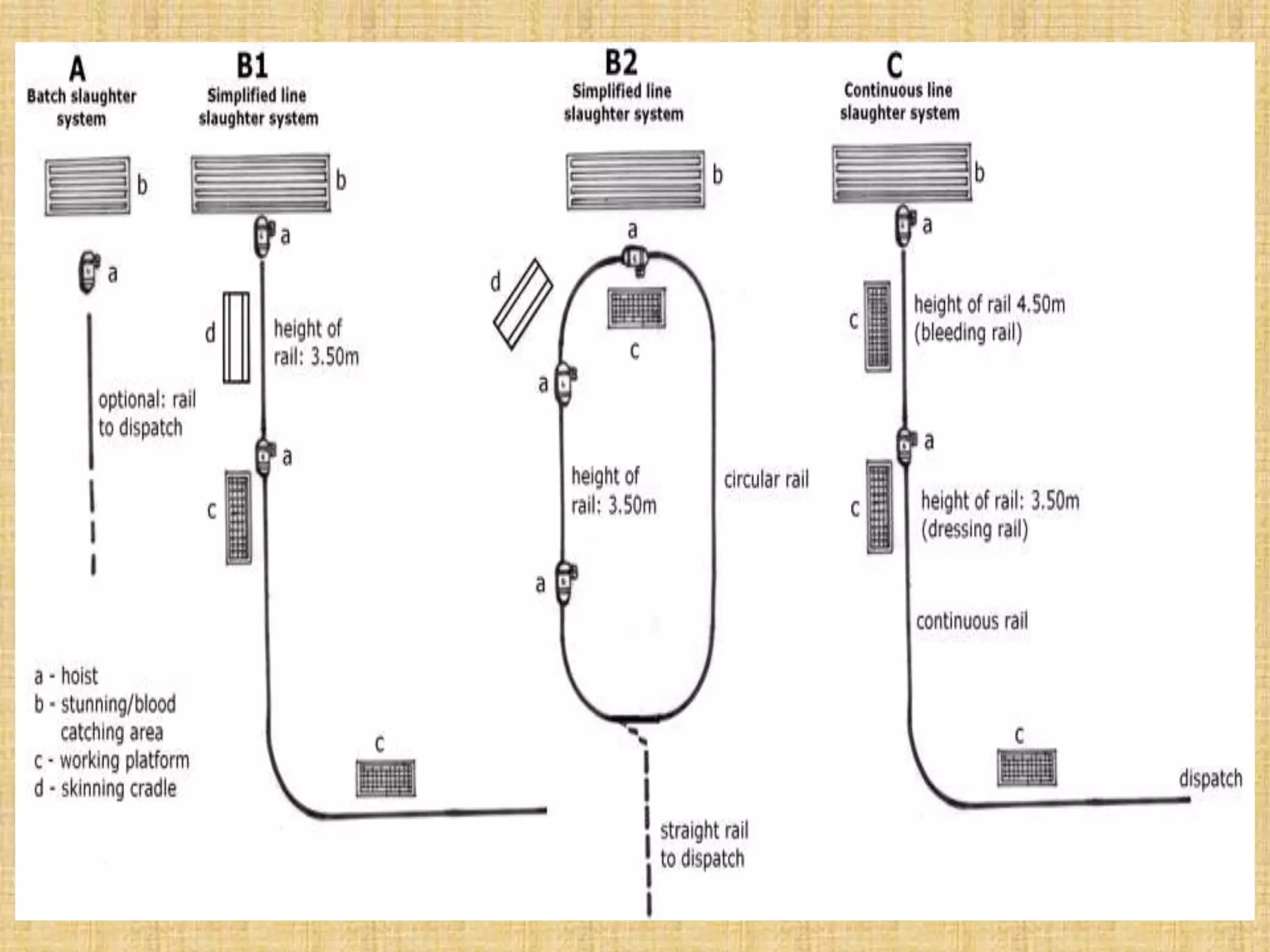 A
Batch slaughter system

b

a

optional: rail to dispatch

a - hoist
b - stunning/blood catching area
c - working platform
d - skinning cradle

B1
Simplified line slaughter system

b

a

d

height of rail: 3.50m

a

c

c

B2
Simplified line slaughter system

b

a

d

c

a

height of rail: 3.50m

circular rail

a

straight rail to dispatch

C
Continuous line slaughter system

b

a

c

height of rail 4.50m (bleeding rail)

a

c

height of rail: 3.50m (dressing rail)

continuous rail

c

dispatch