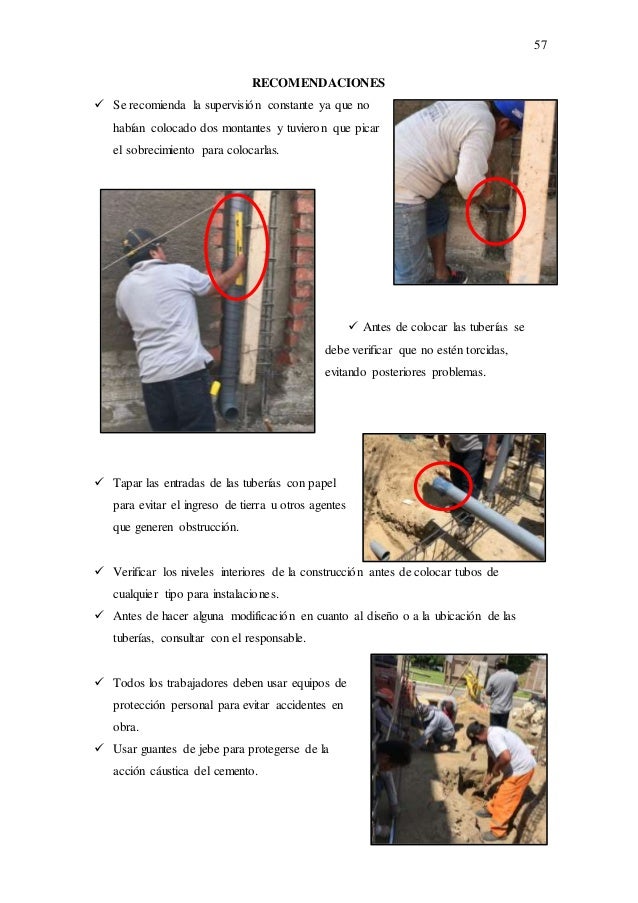 57

RECOMENDACIONES

✓ Se recomienda la supervisión constante ya que no habían colocado dos montantes y tuvieron que picar el sobrecimiento para colocarlas.

✓ Antes de colocar las tuberías se debe verificar que no estén torcidas, evitando posteriores problemas.

✓ Tapar las entradas de las tuberías con papel para evitar el ingreso de tierra u otros agentes que generen obstrucción.

✓ Verificar los niveles interiores de la construcción antes de colocar tubos de cualquier tipo para instalaciones.

✓ Antes de hacer alguna modificación en cuanto al diseño o a la ubicación de las tuberías, consultar con el responsable.

✓ Todos los trabajadores deben usar equipos de protección personal para evitar accidentes en obra.

✓ Usar guantes de jebe para protegerse de la acción cáustica del cemento.